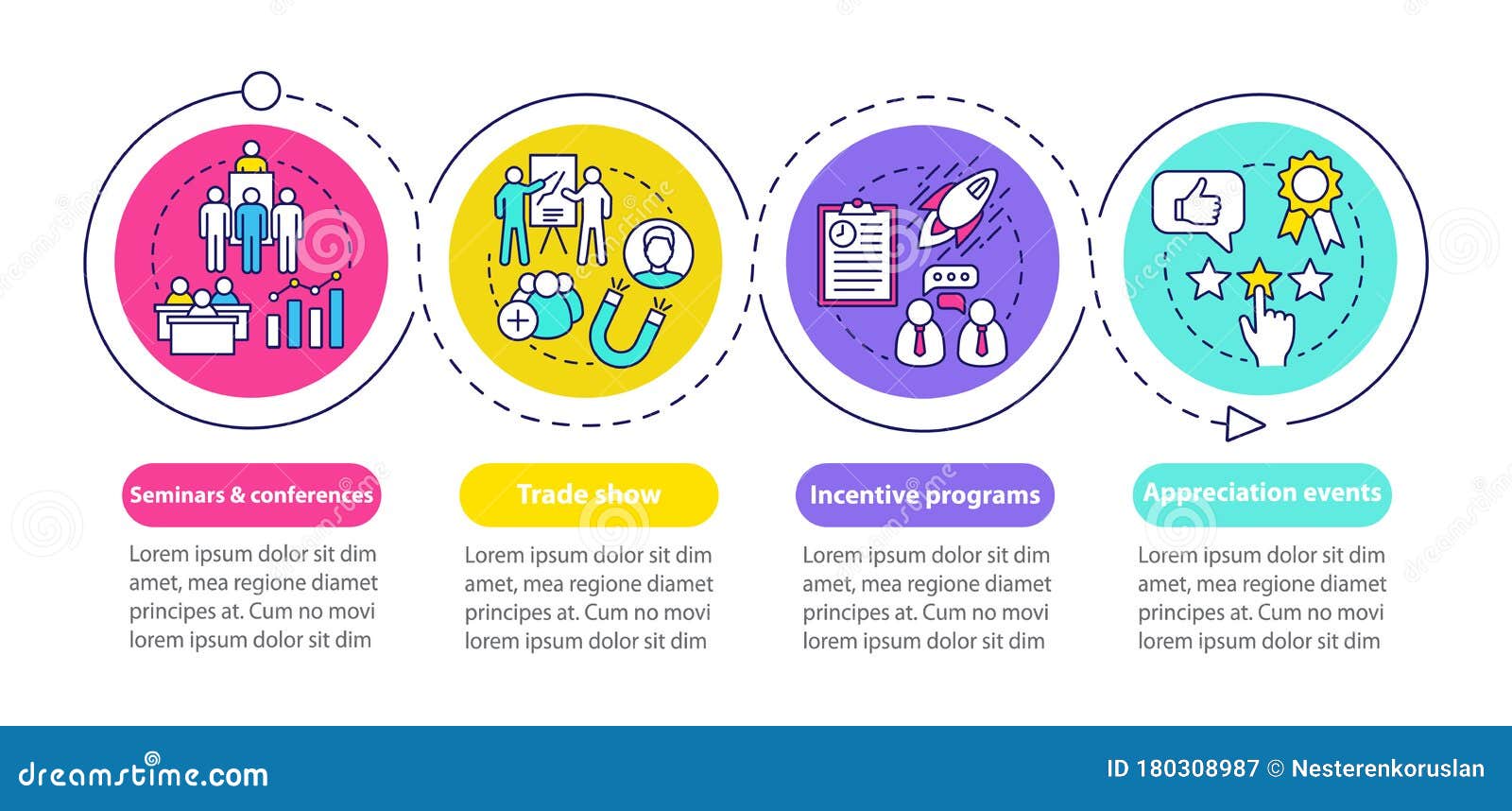 Seminars & conferences

Lorem ipsum dolor sit dim amet, mea regione diamet principes at. Cum no movi lorem ipsum dolor sit dim

Trade show

Lorem ipsum dolor sit dim amet, mea regione diamet principes at. Cum no movi lorem ipsum dolor sit dim

Incentive programs

Lorem ipsum dolor sit dim amet, mea regione diamet principes at. Cum no movi lorem ipsum dolor sit dim

Appreciation events

Lorem ipsum dolor sit dim amet, mea regione diamet principes at. Cum no movi lorem ipsum dolor sit dim

dreamstime.com

ID 180308987 © Nesterenkoruslan