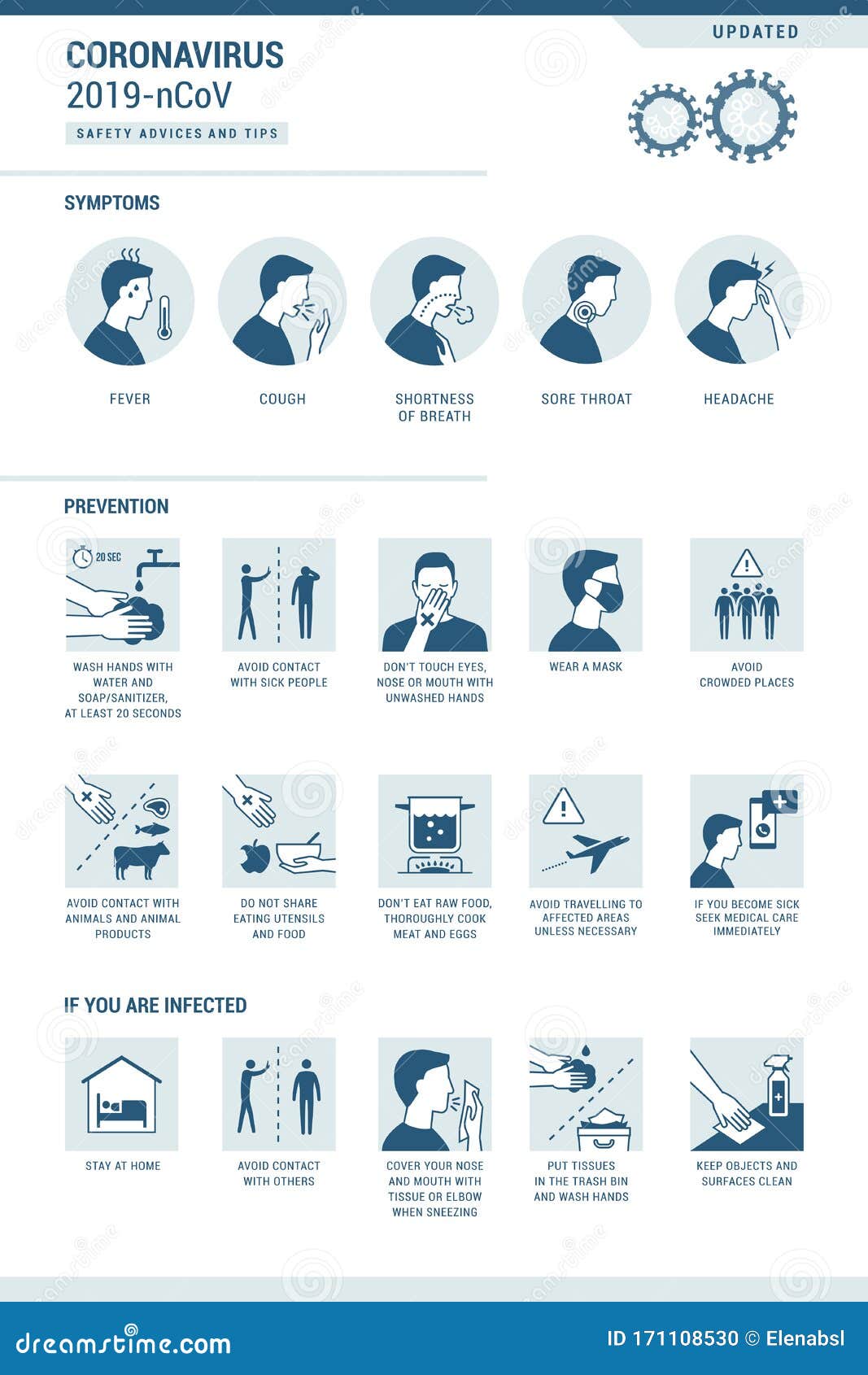 UPDATED

CORONAVIRUS
2019-nCoV

SAFETY ADVICES AND TIPS

SYMPTOMS

FEVER

COUGH

SHORTNESS OF BREATH

SORE THROAT

HEADACHE

PREVENTION

20 SEC

WASH HANDS WITH WATER AND SOAP/SANITIZER, AT LEAST 20 SECONDS

AVOID CONTACT WITH SICK PEOPLE

DON'T TOUCH EYES, NOSE OR MOUTH WITH UNWASHED HANDS

WEAR A MASK

AVOID CROWDED PLACES

AVOID CONTACT WITH ANIMALS AND ANIMAL PRODUCTS

DO NOT SHARE EATING UTENSILS AND FOOD

DON'T EAT RAW FOOD, THOROUGHLY COOK MEAT AND EGGS

AVOID TRAVELLING TO AFFECTED AREAS UNLESS NECESSARY

IF YOU BECOME SICK SEEK MEDICAL CARE IMMEDIATELY

IF YOU ARE INFECTED

STAY AT HOME

AVOID CONTACT WITH OTHERS

COVER YOUR NOSE AND MOUTH WITH TISSUE OR ELBOW WHEN SNEEZING

PUT TISSUES IN THE TRASH BIN AND WASH HANDS

KEEP OBJECTS AND SURFACES CLEAN

dreamstime.com

ID 171108530 © Elenabsl