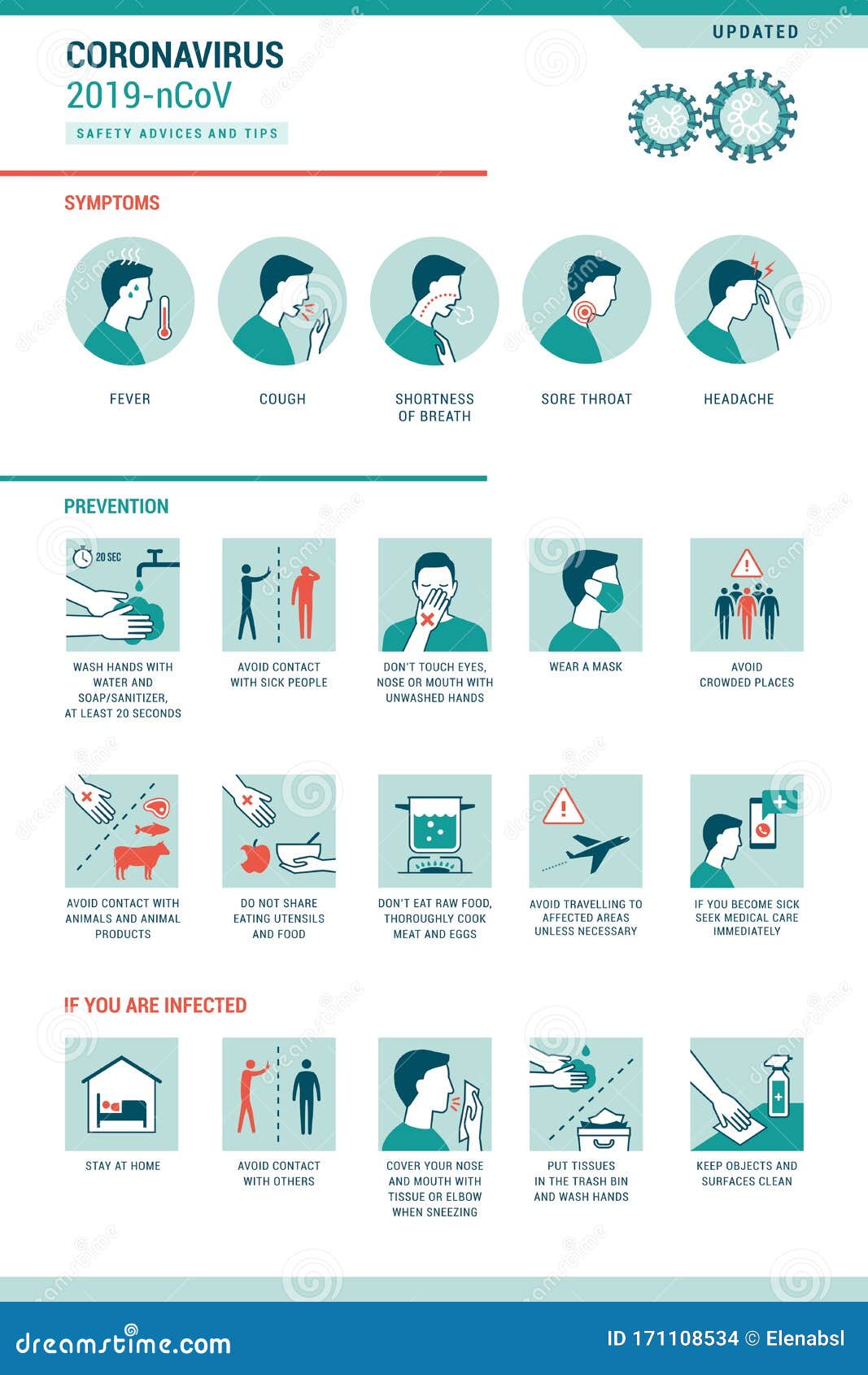 UPDATED

CORONAVIRUS
2019-nCoV

SAFETY ADVICES AND TIPS

SYMPTOMS

FEVER

COUGH

SHORTNESS OF BREATH

SORE THROAT

HEADACHE

PREVENTION

20 SEC

WASH HANDS WITH WATER AND SOAP/SANITIZER, AT LEAST 20 SECONDS

AVOID CONTACT WITH SICK PEOPLE

DON'T TOUCH EYES, NOSE OR MOUTH WITH UNWASHED HANDS

WEAR A MASK

AVOID CROWDED PLACES

AVOID CONTACT WITH ANIMALS AND ANIMAL PRODUCTS

DO NOT SHARE EATING UTENSILS AND FOOD

DON'T EAT RAW FOOD, THOROUGHLY COOK MEAT AND EGGS

AVOID TRAVELLING TO AFFECTED AREAS UNLESS NECESSARY

IF YOU BECOME SICK SEEK MEDICAL CARE IMMEDIATELY

IF YOU ARE INFECTED

STAY AT HOME

AVOID CONTACT WITH OTHERS

COVER YOUR NOSE AND MOUTH WITH TISSUE OR ELBOW WHEN SNEEZING

PUT TISSUES IN THE TRASH BIN AND WASH HANDS

KEEP OBJECTS AND SURFACES CLEAN

dreamstime.com

ID 171108534 © Elenabsl