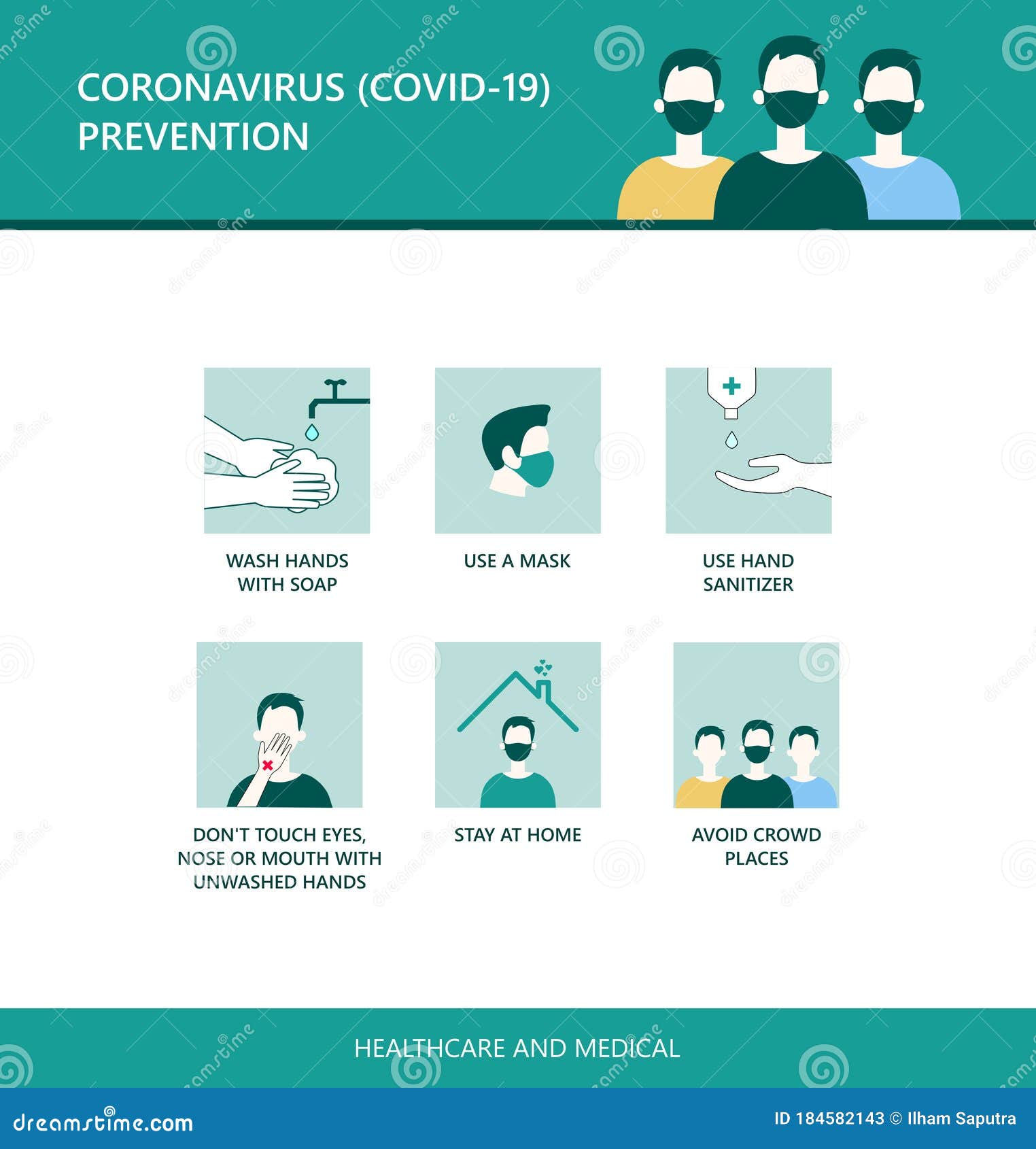 CORONAVIRUS (COVID-19) PREVENTION

WASH HANDS WITH SOAP

USE A MASK

USE HAND SANITIZER

DON'T TOUCH EYES, NOSE OR MOUTH WITH UNWASHED HANDS

STAY AT HOME

AVOID CROWD PLACES

HEALTHCARE AND MEDICAL

dreamstime.com

ID 184582143 © Ilham Saputra