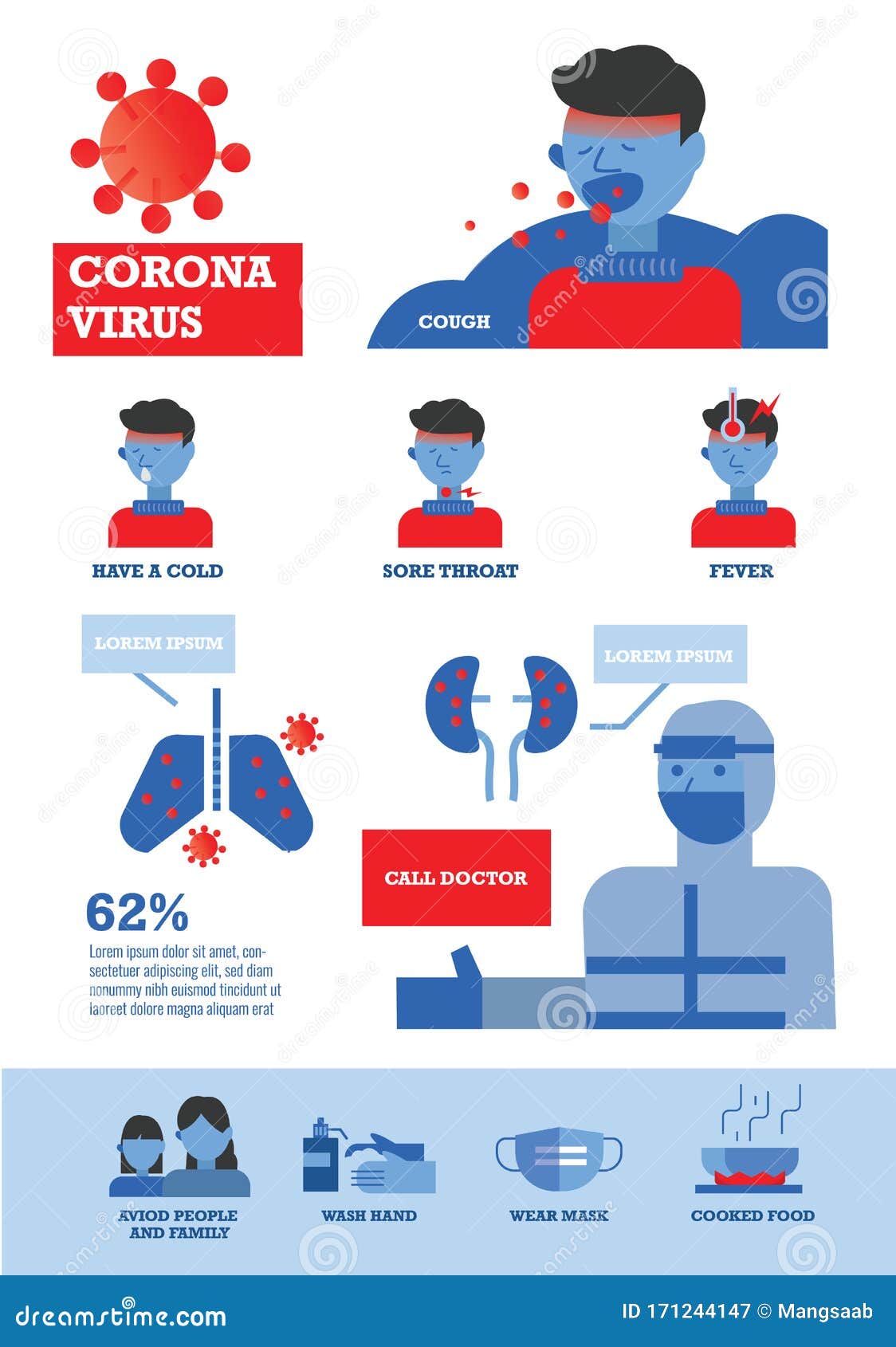 CORONA VIRUS

COUGH

HAVE A COLD

SORE THROAT

FEVER

LOREM IPSUM

LOREM IPSUM

CALL DOCTOR

62%

Lorem ipsum dolor sit amet, consectetuer adipiscing elit, sed diam nonummy nibh euismod tincidunt ut laoreet dolore magna aliquam erat

AVIOD PEOPLE AND FAMILY

WASH HAND

WEAR MASK

COOKED FOOD

dreamstime.com

ID 171244147 © Mangsaab