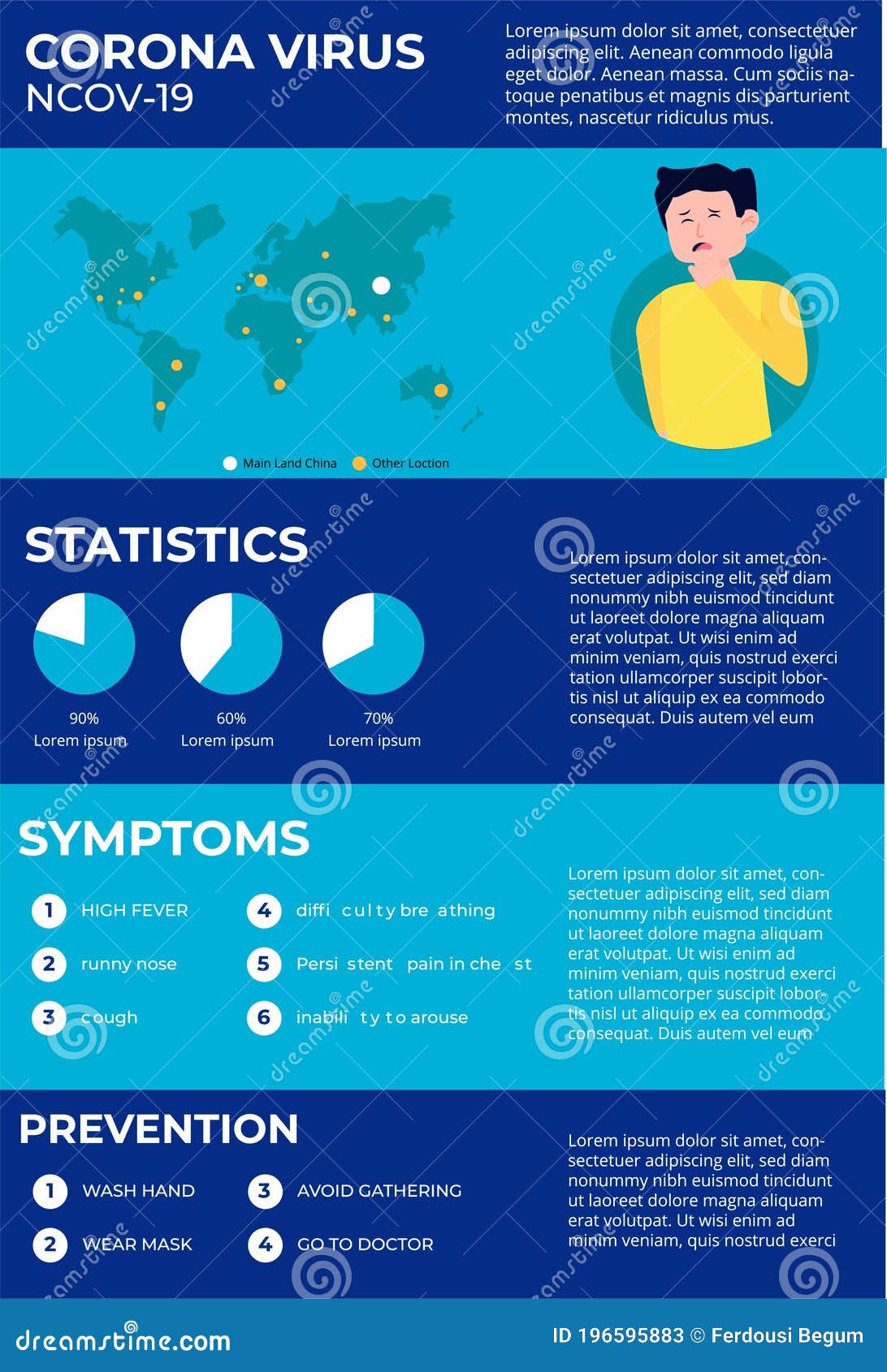 CORONA VIRUS
NCOV-19

Lorem ipsum dolor sit amet, consectetuer adipiscing elit. Aenean commodo ligula eget dolor. Aenean massa. Cum sociis natoque penatibus et magnis dis parturient montes, nascetur ridiculus mus.

Main Land China  Other Loction

STATISTICS

90%
Lorem ipsum

60%
Lorem ipsum

70%
Lorem ipsum

Lorem ipsum dolor sit amet, consectetuer adipiscing elit, sed diam nonummy nibh euismod tincidunt ut laoreet dolore magna aliquam erat volutpat. Ut wisi enim ad minim veniam, quis nostrud exerci tation ullamcorper suscipit lobortis nisl ut aliquip ex ea commodo consequat. Duis autem vel eum

SYMPTOMS

1 HIGH FEVER
2 runny nose
3 cough
4 diffi culty bre athing
5 Persi stent pain in che st
6 inabili ty to arouse

Lorem ipsum dolor sit amet, consectetuer adipiscing elit, sed diam nonummy nibh euismod tincidunt ut laoreet dolore magna aliquam erat volutpat. Ut wisi enim ad minim veniam, quis nostrud exerci tation ullamcorper suscipit lobortis nisl ut aliquip ex ea commodo consequat. Duis autem vel eum

PREVENTION

1 WASH HAND
2 WEAR MASK
3 AVOID GATHERING
4 GO TO DOCTOR

Lorem ipsum dolor sit amet, consectetuer adipiscing elit, sed diam nonummy nibh euismod tincidunt ut laoreet dolore magna aliquam erat volutpat. Ut wisi enim ad minim veniam, quis nostrud exerci

dreamstime.com
ID 196595883 © Ferdousi Begum