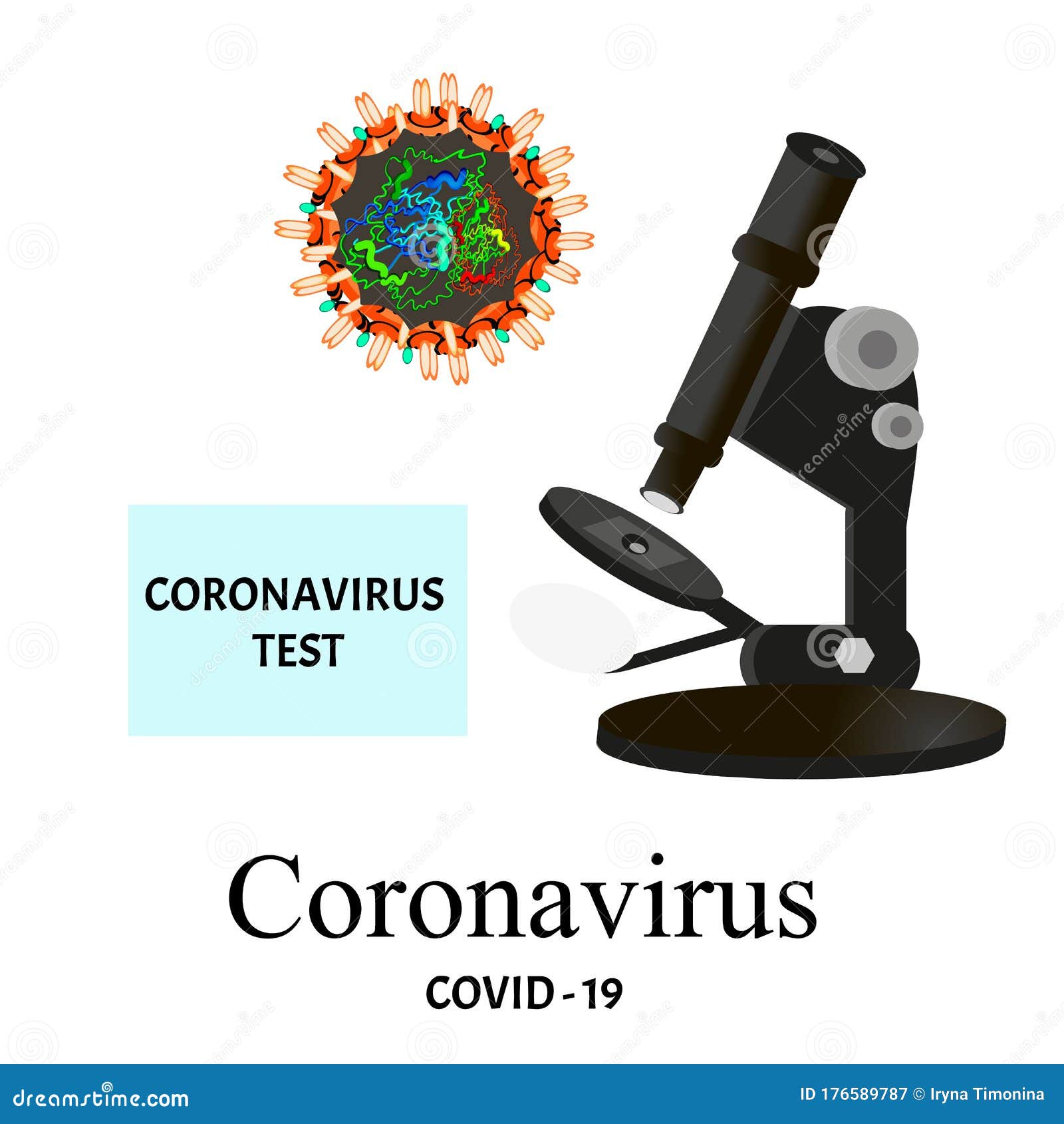 CORONAVIRUS TEST

Coronavirus

COVID - 19

dreamstime.com

ID 176589787 © Iryna Timonina