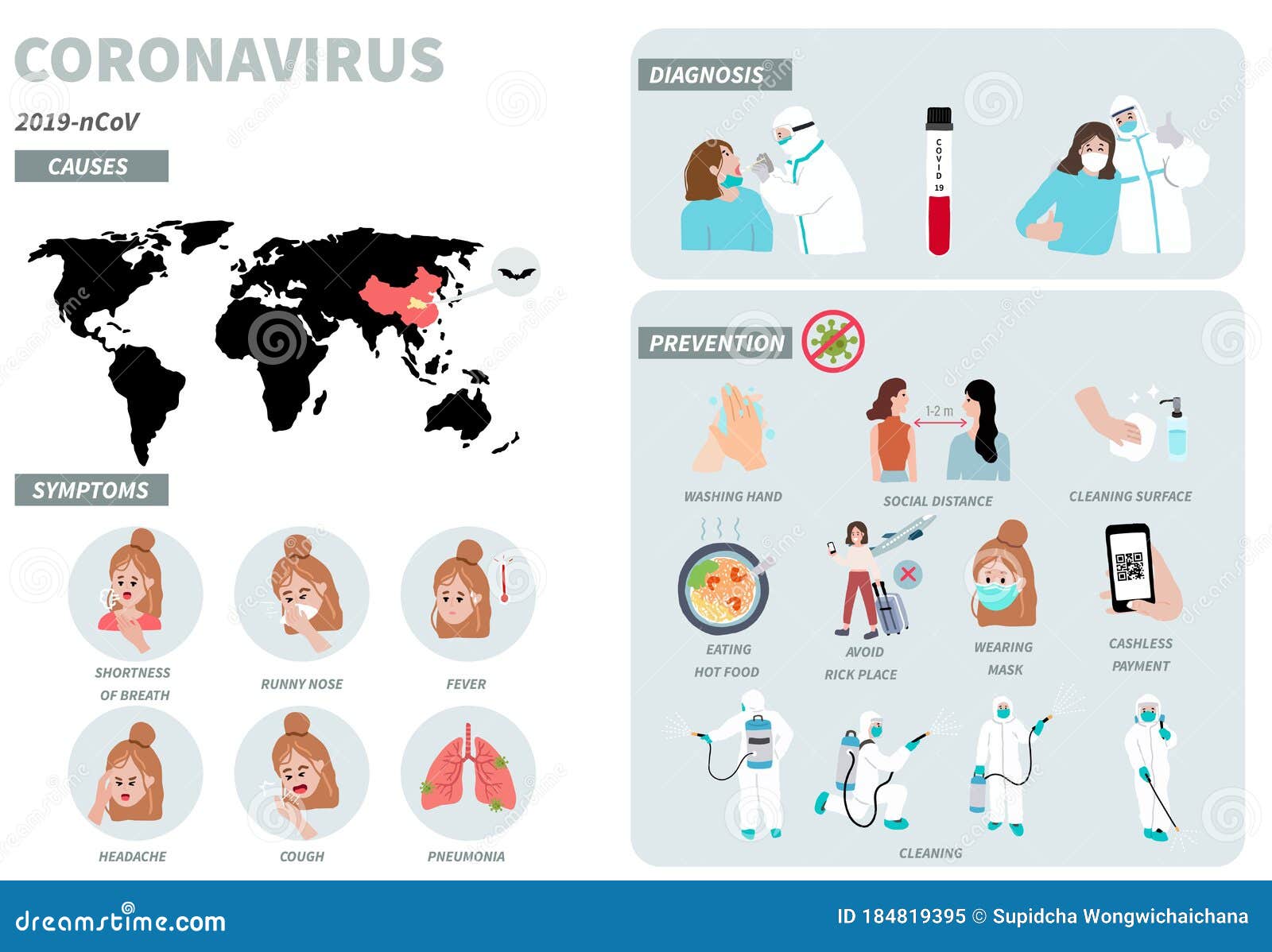 CORONAVIRUS

2019-nCoV

CAUSES

SYMPTOMS

SHORTNESS OF BREATH

RUNNY NOSE

FEVER

HEADACHE

COUGH

PNEUMONIA

DIAGNOSIS

COVID 19

PREVENTION

1-2 m

WASHING HAND

SOCIAL DISTANCE

CLEANING SURFACE

EATING HOT FOOD

AVOID RICK PLACE

WEARING MASK

CASHLESS PAYMENT

CLEANING

dreamstime.com

ID 184819395 © Supidcha Wongwichaichana