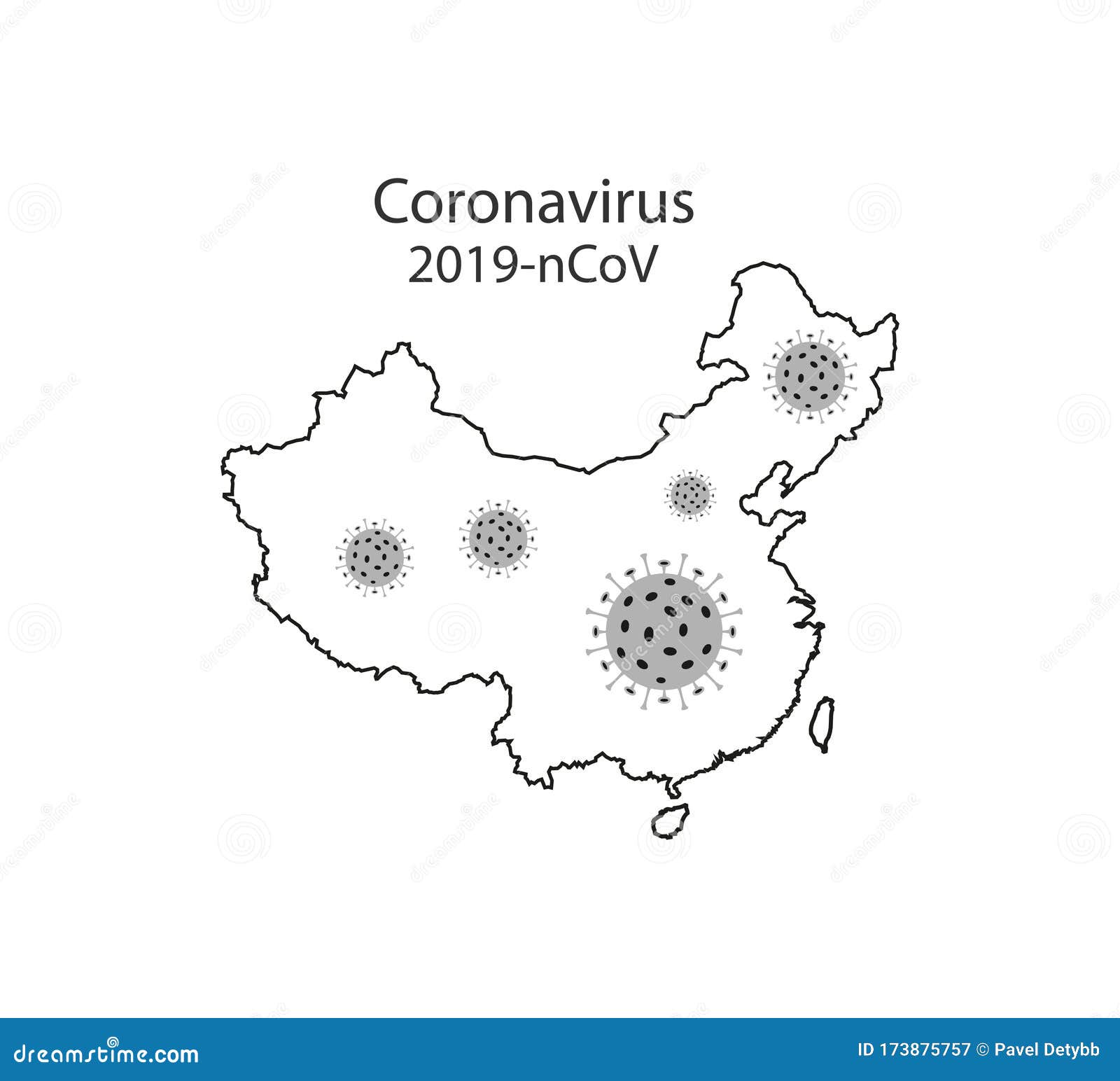 Coronavirus
2019-nCoV

dreamstime.com

ID 173875757 © Pavel Detybb