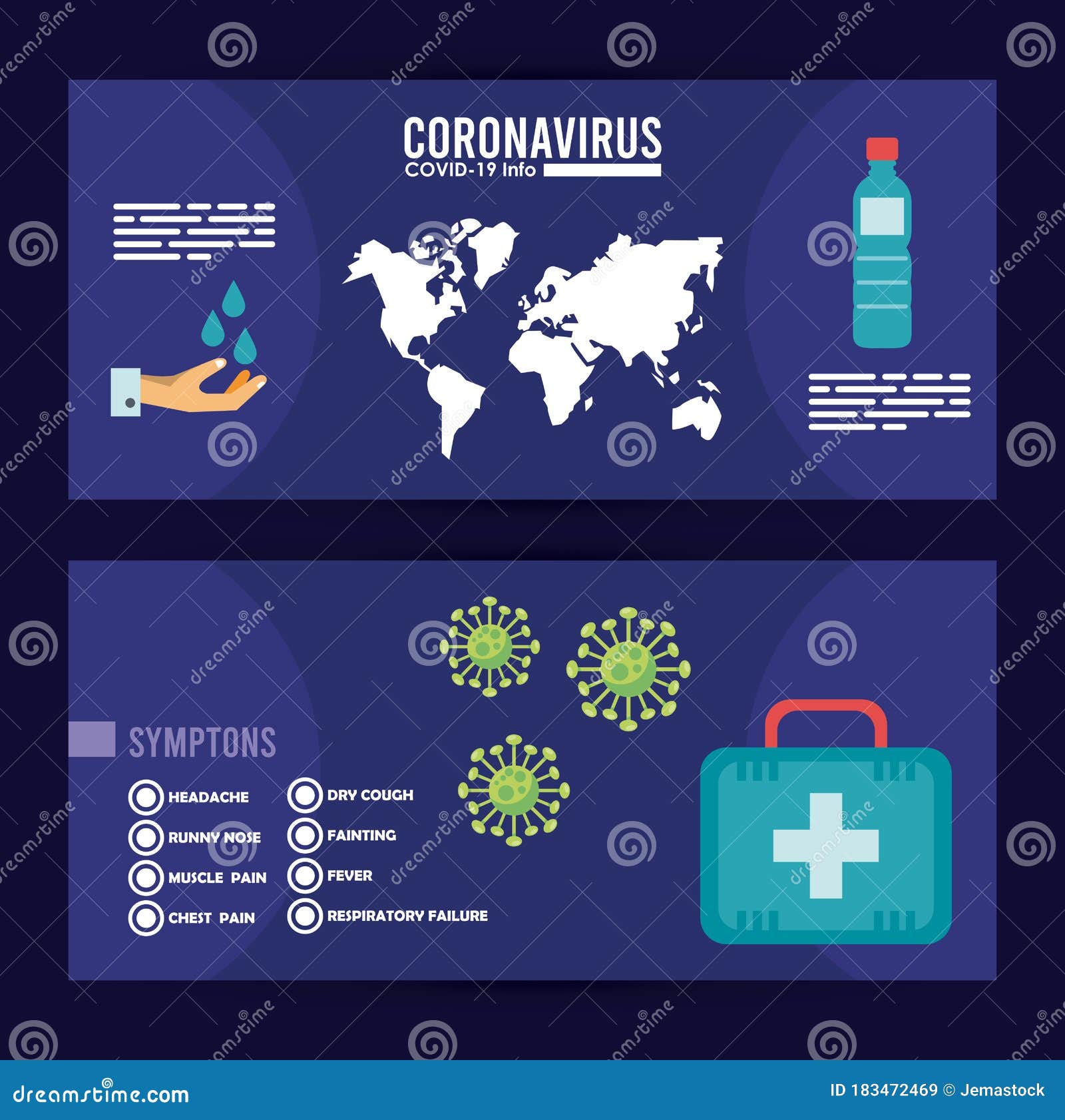 CORONAVIRUS
COVID-19 Info

SYMPTONS

HEADACHE
RUNNY NOSE
MUSCLE PAIN
CHEST PAIN

DRY COUGH
FAINTING
FEVER
RESPIRATORY FAILURE

dreamstime.com

ID 183472469 © Jemastock