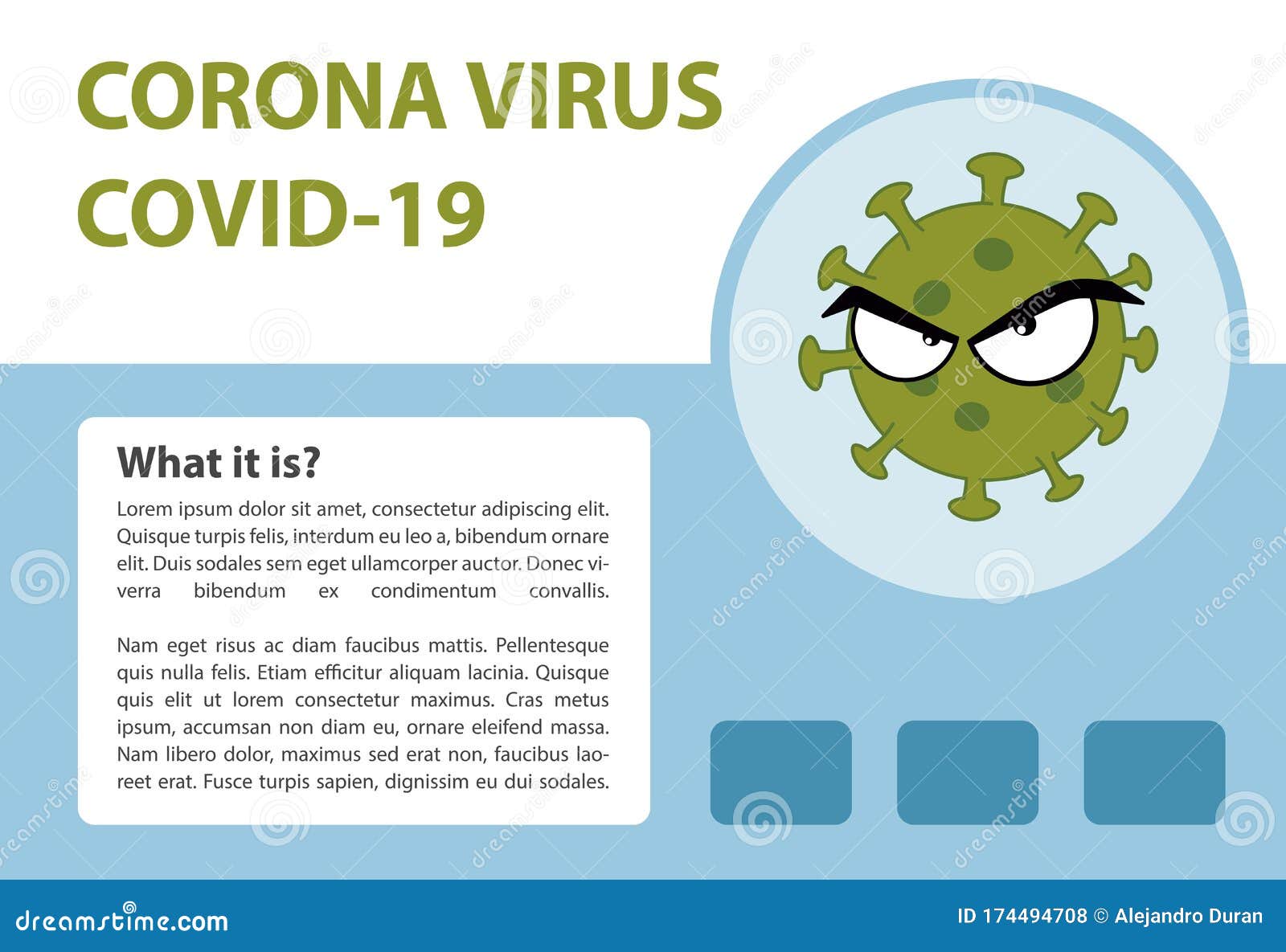 CORONA VIRUS
COVID-19

What it is?

Lorem ipsum dolor sit amet, consectetur adipiscing elit. Quisque turpis felis, interdum eu leo a, bibendum ornare elit. Duis sodales sem eget ullamcorper auctor. Donec viverra bibendum ex condimentum convallis.

Nam eget risus ac diam faucibus mattis. Pellentesque quis nulla felis. Etiam efficitur aliquam lacinia. Quisque quis elit ut lorem consectetur maximus. Cras metus ipsum, accumsan non diam eu, ornare eleifend massa. Nam libero dolor, maximus sed erat non, faucibus laoreet erat. Fusce turpis sapien, dignissim eu dui sodales.

dreamstime.com

ID 174494708 © Alejandro Duran