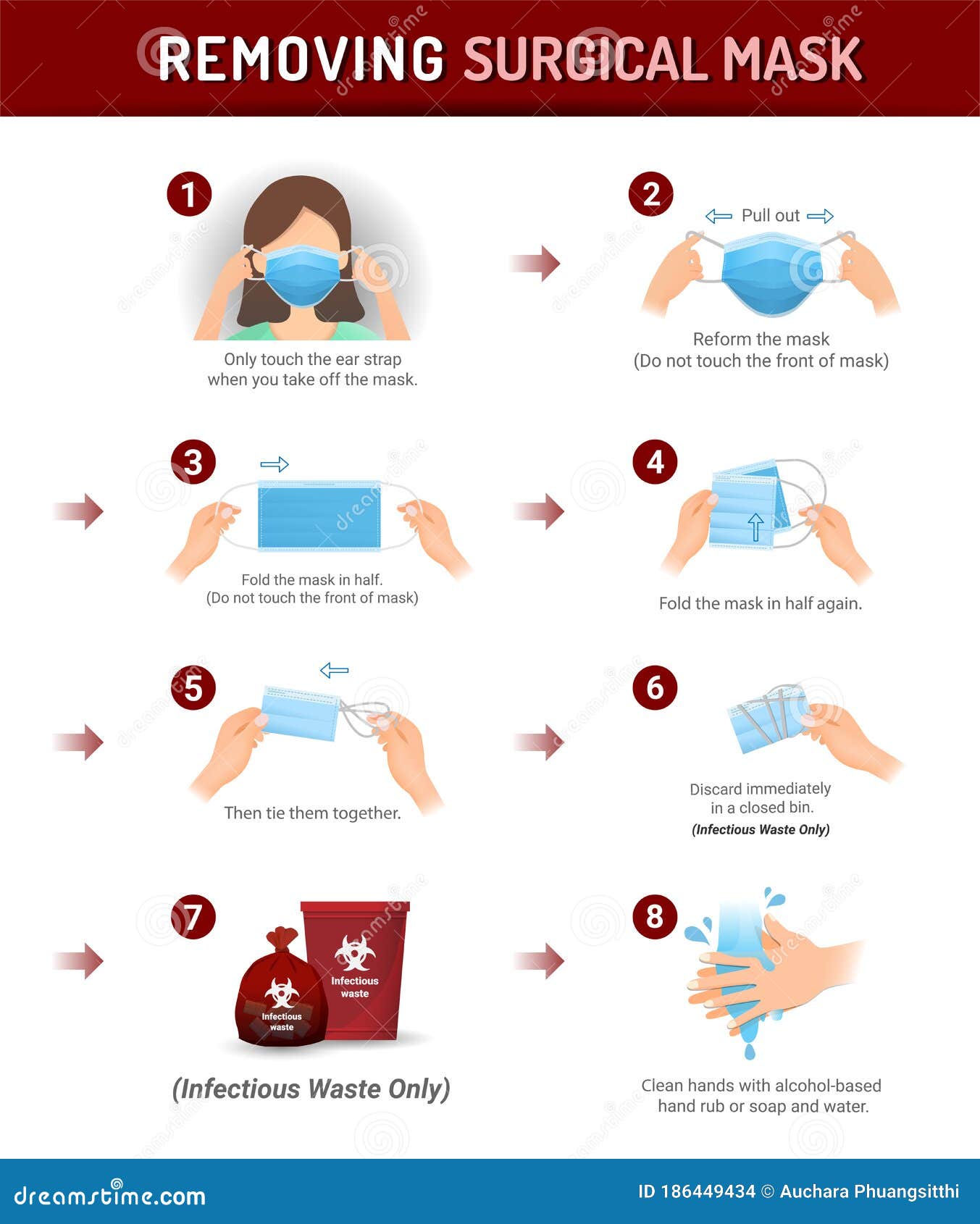 REMOVING SURGICAL MASK

1
Only touch the ear strap when you take off the mask.

2
Pull out
Reform the mask
(Do not touch the front of mask)

3
Fold the mask in half.
(Do not touch the front of mask)

4
Fold the mask in half again.

5
Then tie them together.

6
Discard immediately in a closed bin.
(Infectious Waste Only)

7
Infectious waste
Infectious waste
(Infectious Waste Only)

8
Clean hands with alcohol-based hand rub or soap and water.

dreamstime.com
ID 186449434 © Auchara Phuangsitthi