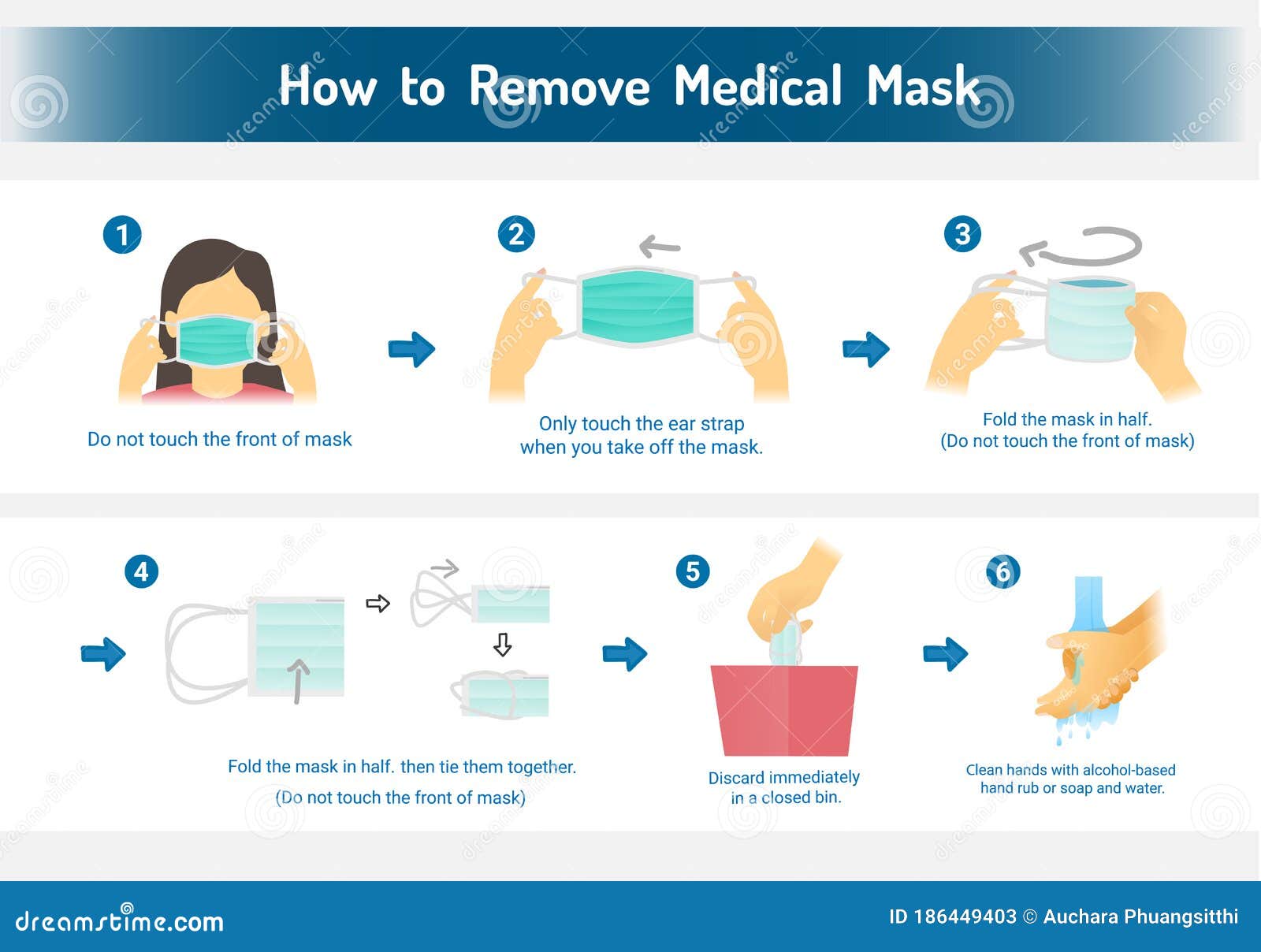 How to Remove Medical Mask

1

Do not touch the front of mask

2

Only touch the ear strap when you take off the mask.

3

Fold the mask in half. (Do not touch the front of mask)

4

Fold the mask in half. then tie them together. (Do not touch the front of mask)

5

Discard immediately in a closed bin.

6

Clean hands with alcohol-based hand rub or soap and water.

dreamstime.com

ID 186449403 © Auchara Phuangsitthi