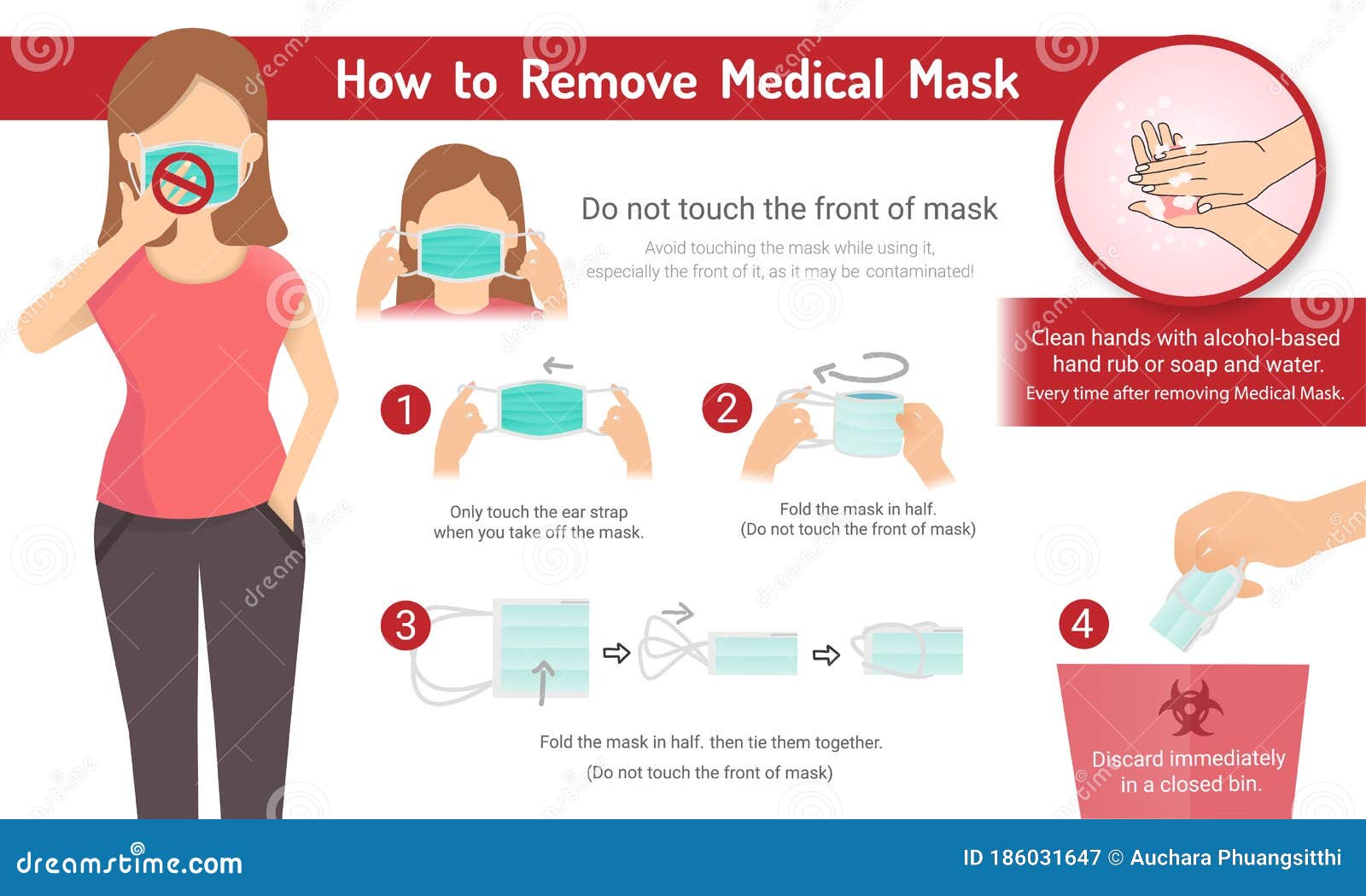 How to Remove Medical Mask

Do not touch the front of mask

Avoid touching the mask while using it, especially the front of it, as it may be contaminated!

Clean hands with alcohol-based hand rub or soap and water.
Every time after removing Medical Mask.

1

Only touch the ear strap when you take off the mask.

2

Fold the mask in half. (Do not touch the front of mask)

3

Fold the mask in half. then tie them together.
(Do not touch the front of mask)

4

Discard immediately in a closed bin.

dreamstime.com

ID 186031647 © Auchara Phuangsitthi