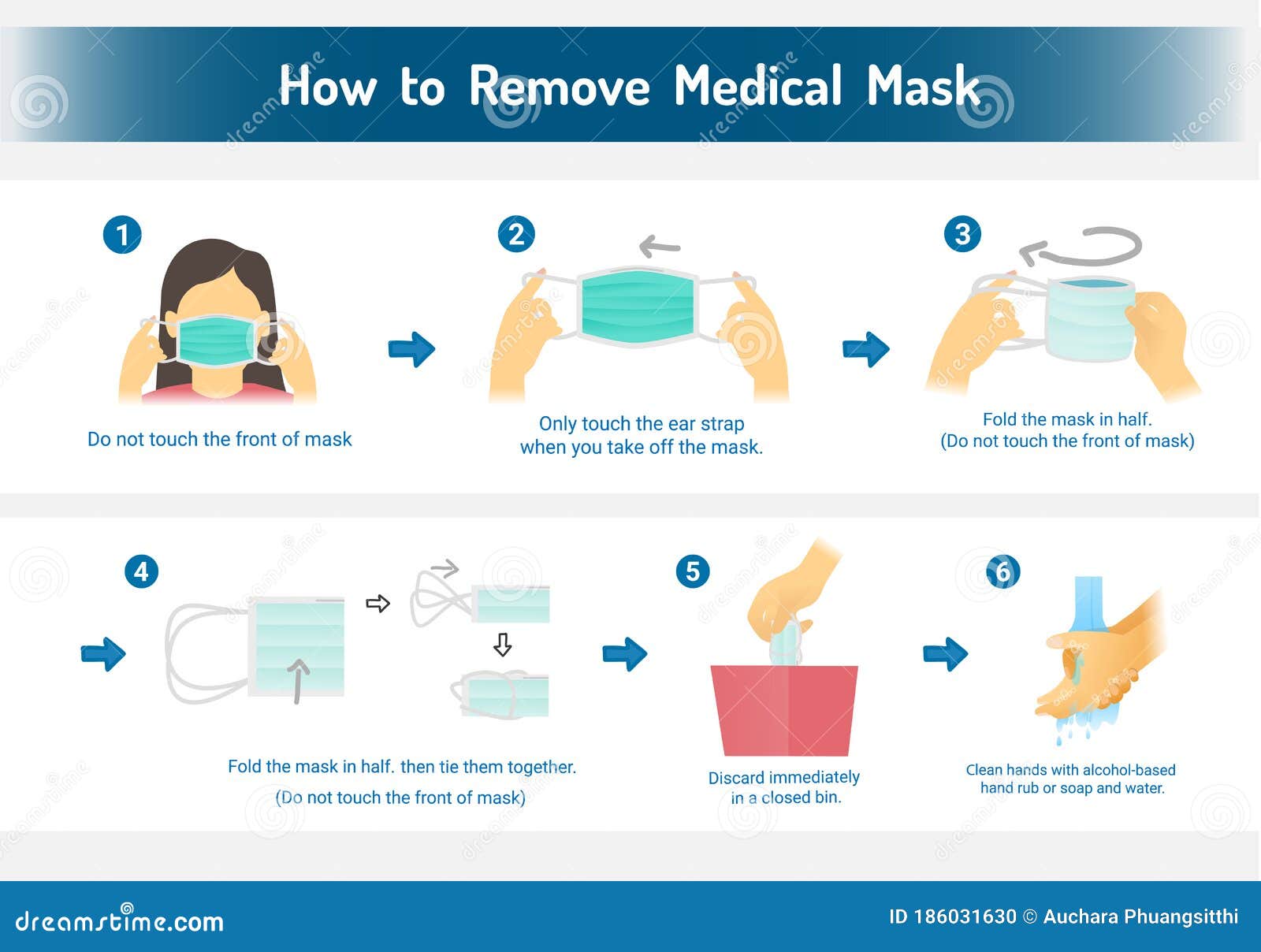 How to Remove Medical Mask

1

Do not touch the front of mask

2

Only touch the ear strap when you take off the mask.

3

Fold the mask in half. (Do not touch the front of mask)

4

Fold the mask in half. then tie them together. (Do not touch the front of mask)

5

Discard immediately in a closed bin.

6

Clean hands with alcohol-based hand rub or soap and water.

dreamstime.com

ID 186031630 © Auchara Phuangsitthi