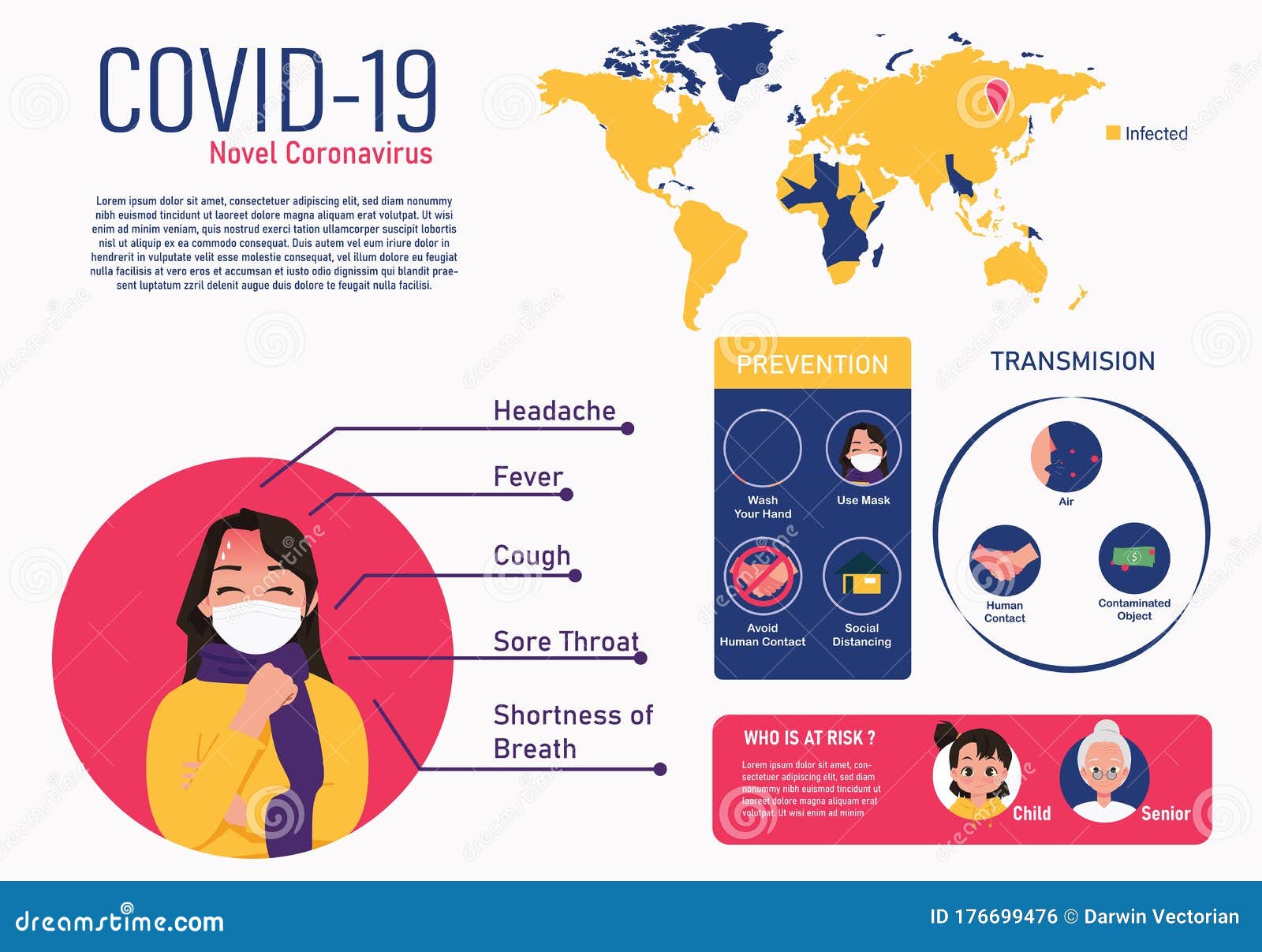 COVID-19
Novel Coronavirus

Lorem ipsum dolor sit amet, consectetuer adipiscing elit, sed diam nonummy nibh euismod tincidunt ut laoreet dolore magna aliquam erat volutpat. Ut wisi enim ad minim veniam, quis nostrud exerci tation ullamcorper suscipit lobortis nisl ut aliquip ex ea commodo consequat. Duis autem vel eum iriure dolor in hendrerit in vulputate velit esse molestie consequat, vel illum dolore eu feugiat nulla facilisis at vero eros et accumsan et iusto odio dignissim qui blandit praesent luptatum zzril delenit augue duis dolore te feugait nulla facilisi.

Infected

Headache
Fever
Cough
Sore Throat
Shortness of Breath

PREVENTION
Wash Your Hand
Use Mask
Avoid Human Contact
Social Distancing

TRANSMISION
Air
Human Contact
Contaminated Object

WHO IS AT RISK ?
Lorem ipsum dolor sit amet, consectetuer adipiscing elit, sed diam nonummy nibh euismod tincidunt ut laoreet dolore magna aliquam erat volutpat. Ut wisi enim ad minim
Child
Senior

dreamstime.com
ID 176699476 © Darwin Vectorian