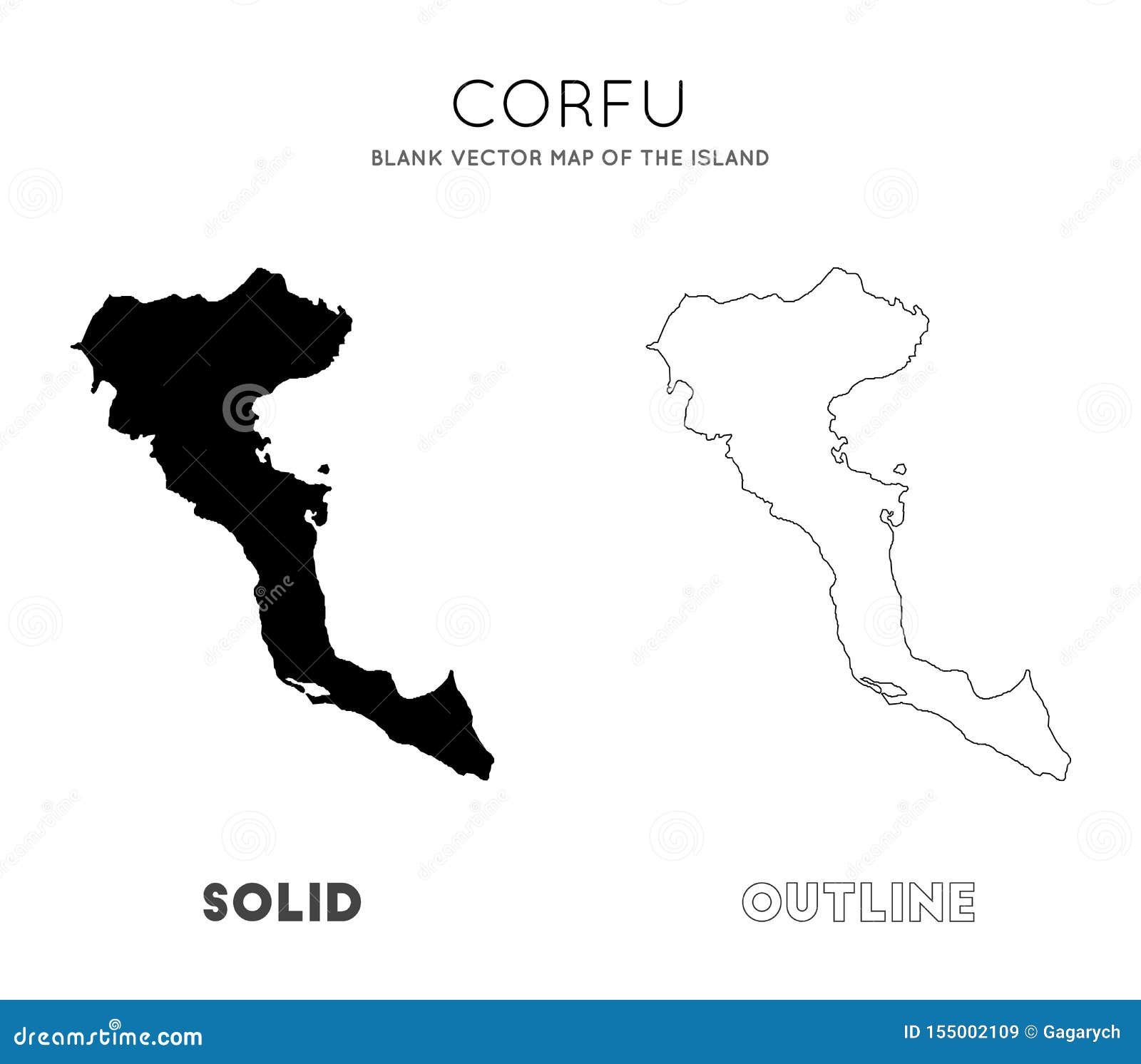 CORFU

BLANK VECTOR MAP OF THE ISLAND

SOLID

OUTLINE

dreamstime.com

ID 155002109 © Gagarych