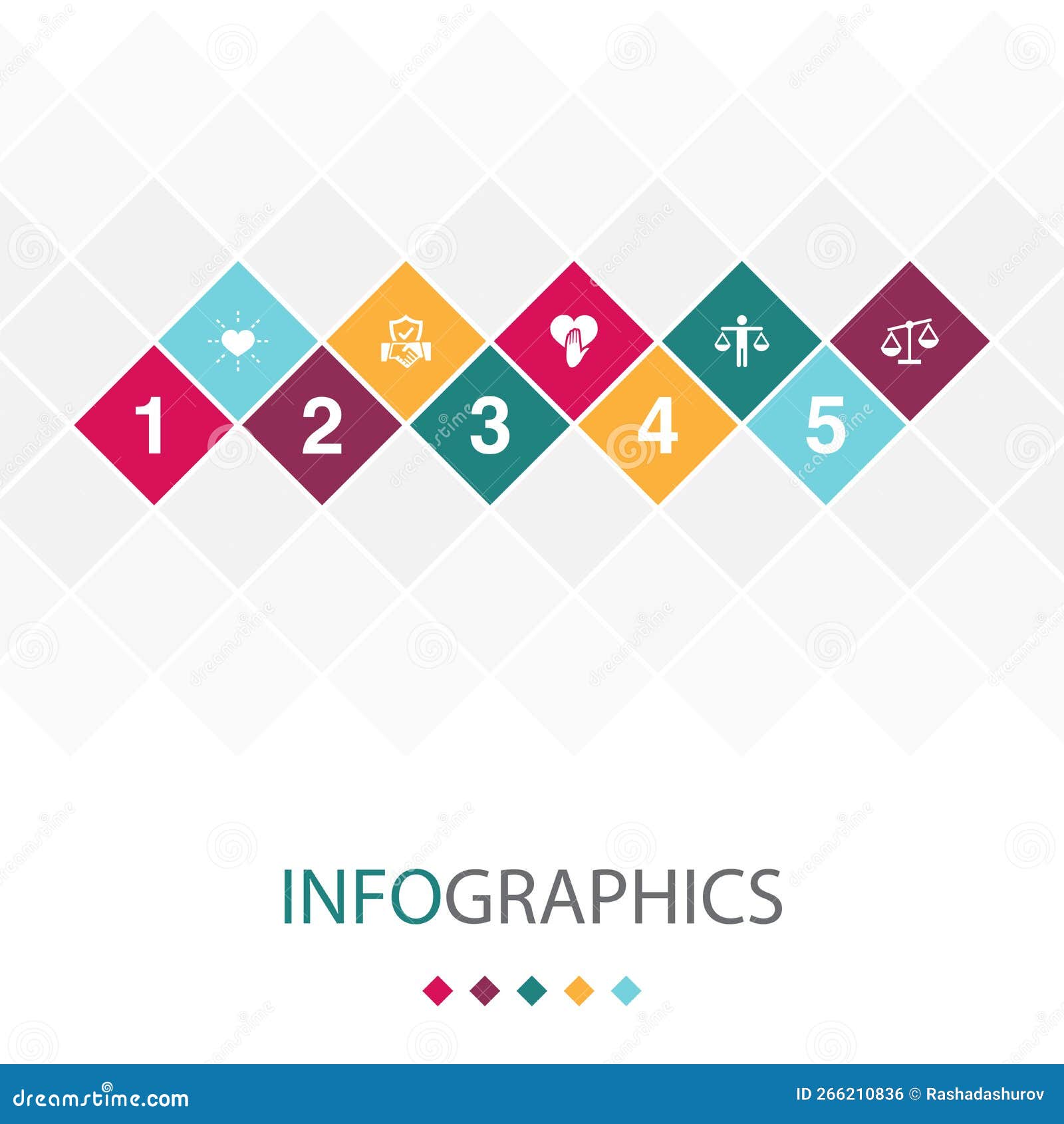 1
2
3
4
5

INFOGRAPHICS

dreamstime.com
ID 266210836 © Rashadashurov