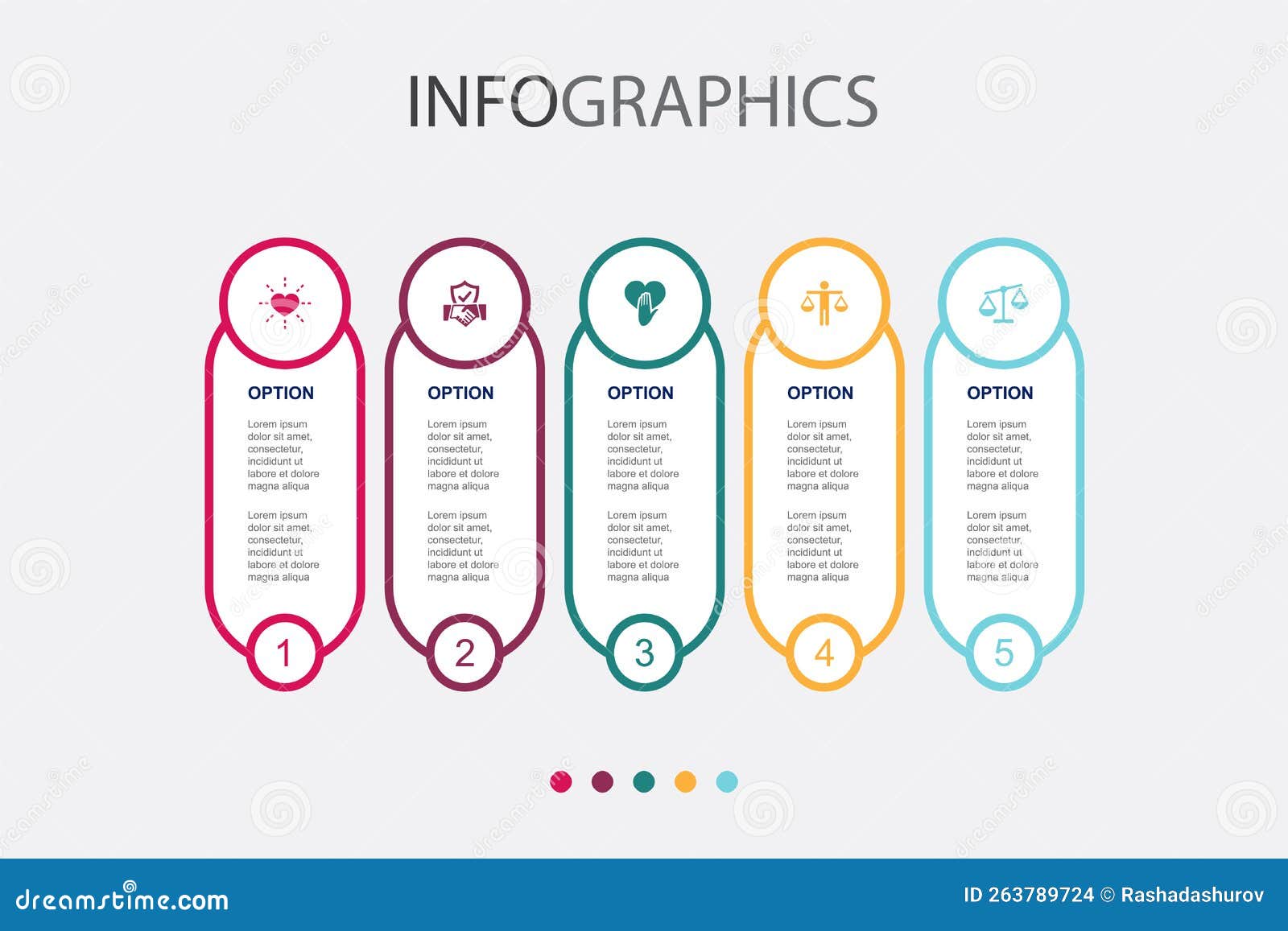 INFOGRAPHICS

OPTION

Lorem ipsum dolor sit amet, consectetur, incididunt ut labore et dolore magna aliqua

Lorem ipsum dolor sit amet, consectetur, incididunt ut labore et dolore magna aliqua

1

OPTION

Lorem ipsum dolor sit amet, consectetur, incididunt ut labore et dolore magna aliqua

Lorem ipsum dolor sit amet, consectetur, incididunt ut labore et dolore magna aliqua

2

OPTION

Lorem ipsum dolor sit amet, consectetur, incididunt ut labore et dolore magna aliqua

Lorem ipsum dolor sit amet, consectetur, incididunt ut labore et dolore magna aliqua

3

OPTION

Lorem ipsum dolor sit amet, consectetur, incididunt ut labore et dolore magna aliqua

Lorem ipsum dolor sit amet, consectetur, incididunt ut labore et dolore magna aliqua

4

OPTION

Lorem ipsum dolor sit amet, consectetur, incididunt ut labore et dolore magna aliqua

Lorem ipsum dolor sit amet, consectetur, incididunt ut labore et dolore magna aliqua

5

dreamstime.com

ID 263789724 © Rashadashurov