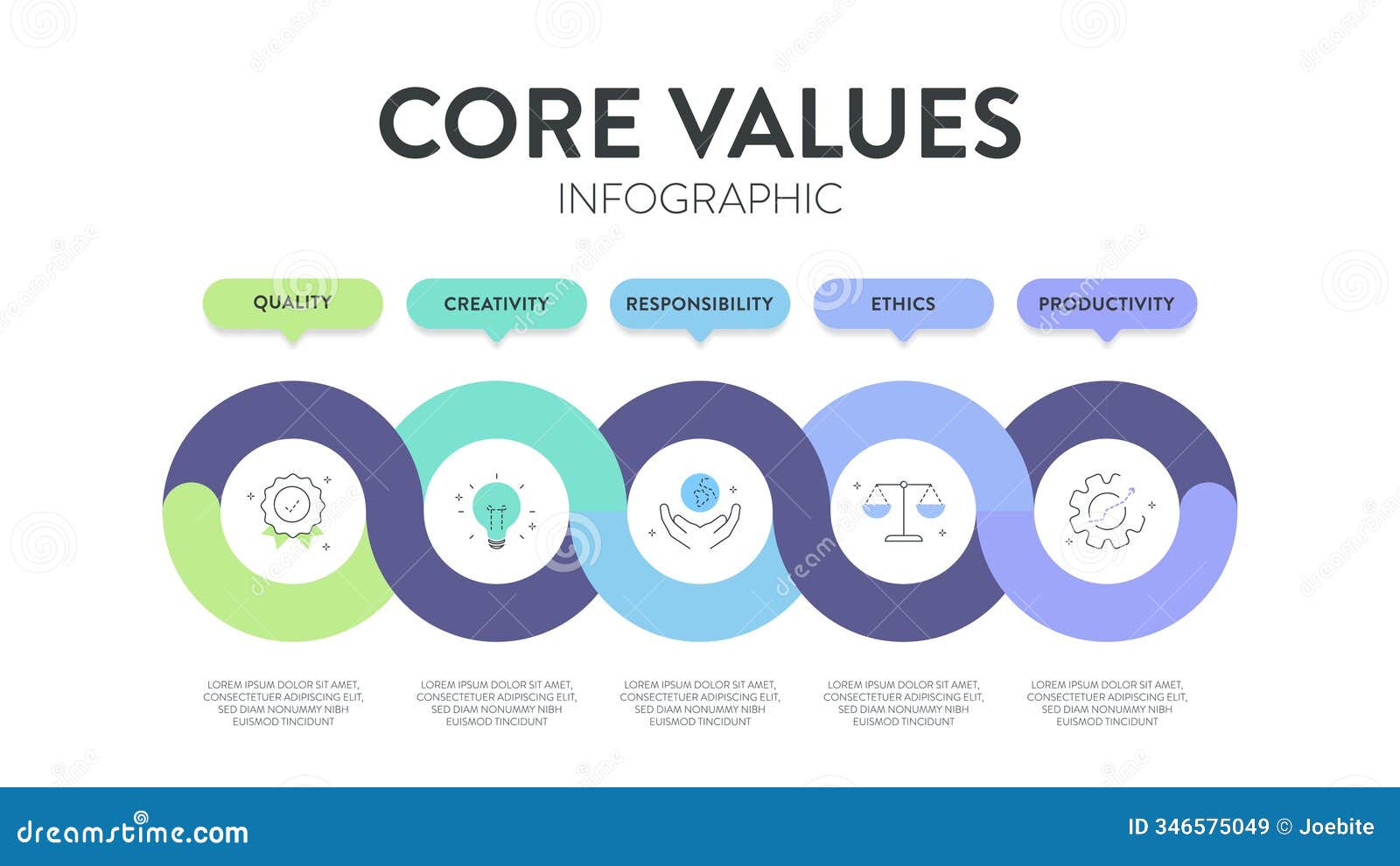 CORE VALUES
INFOGRAPHIC

QUALITY

CREATIVITY

RESPONSIBILITY

ETHICS

PRODUCTIVITY

LOREM IPSUM DOLOR SIT AMET, CONSECTETUER ADIPISCING ELIT, SED DIAM NONUMMY NIBH EUISMOD TINCIDUNT

LOREM IPSUM DOLOR SIT AMET, CONSECTETUER ADIPISCING ELIT, SED DIAM NONUMMY NIBH EUISMOD TINCIDUNT

LOREM IPSUM DOLOR SIT AMET, CONSECTETUER ADIPISCING ELIT, SED DIAM NONUMMY NIBH EUISMOD TINCIDUNT

LOREM IPSUM DOLOR SIT AMET, CONSECTETUER ADIPISCING ELIT, SED DIAM NONUMMY NIBH EUISMOD TINCIDUNT

LOREM IPSUM DOLOR SIT AMET, CONSECTETUER ADIPISCING ELIT, SED DIAM NONUMMY NIBH EUISMOD TINCIDUNT

dreamstime.com

ID 346575049 © Joebite