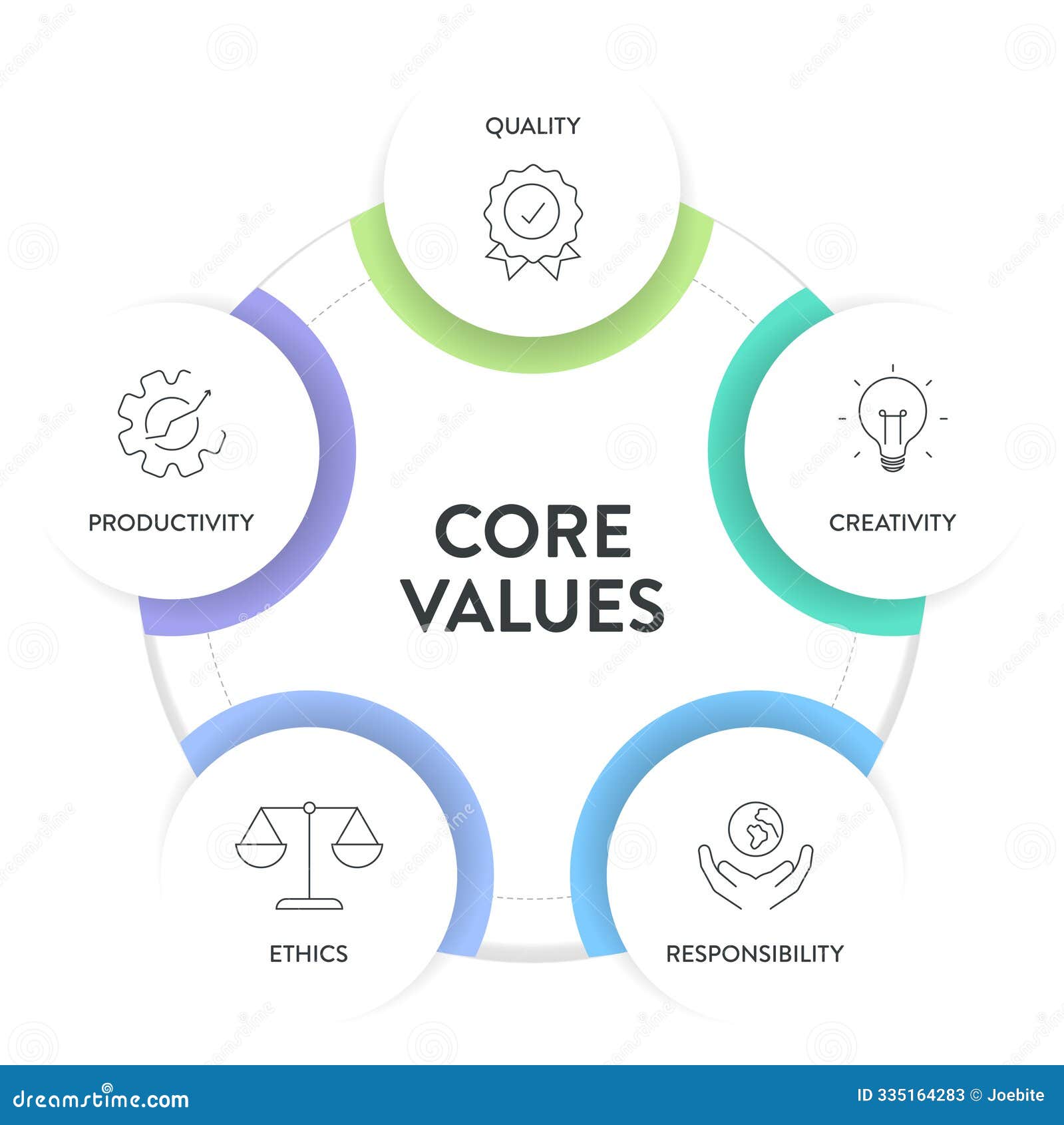 QUALITY

PRODUCTIVITY

CORE VALUES

CREATIVITY

ETHICS

RESPONSIBILITY

dreamstime.com

ID 335164283 © Joebite