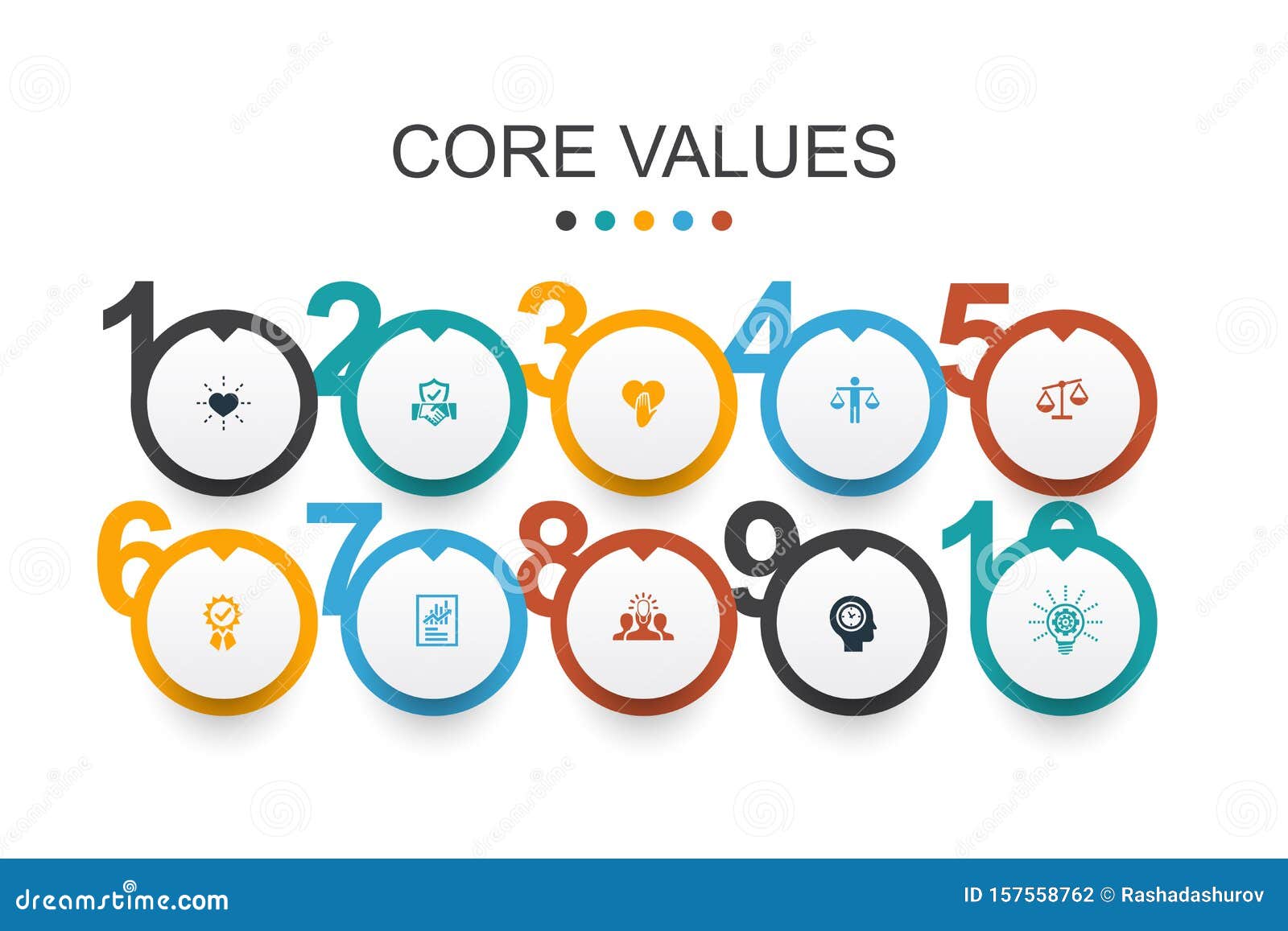 CORE VALUES

1
2
3
4
5
6
7
8
9
10

dreamstime.com
ID 157558762 © Rashadashurov