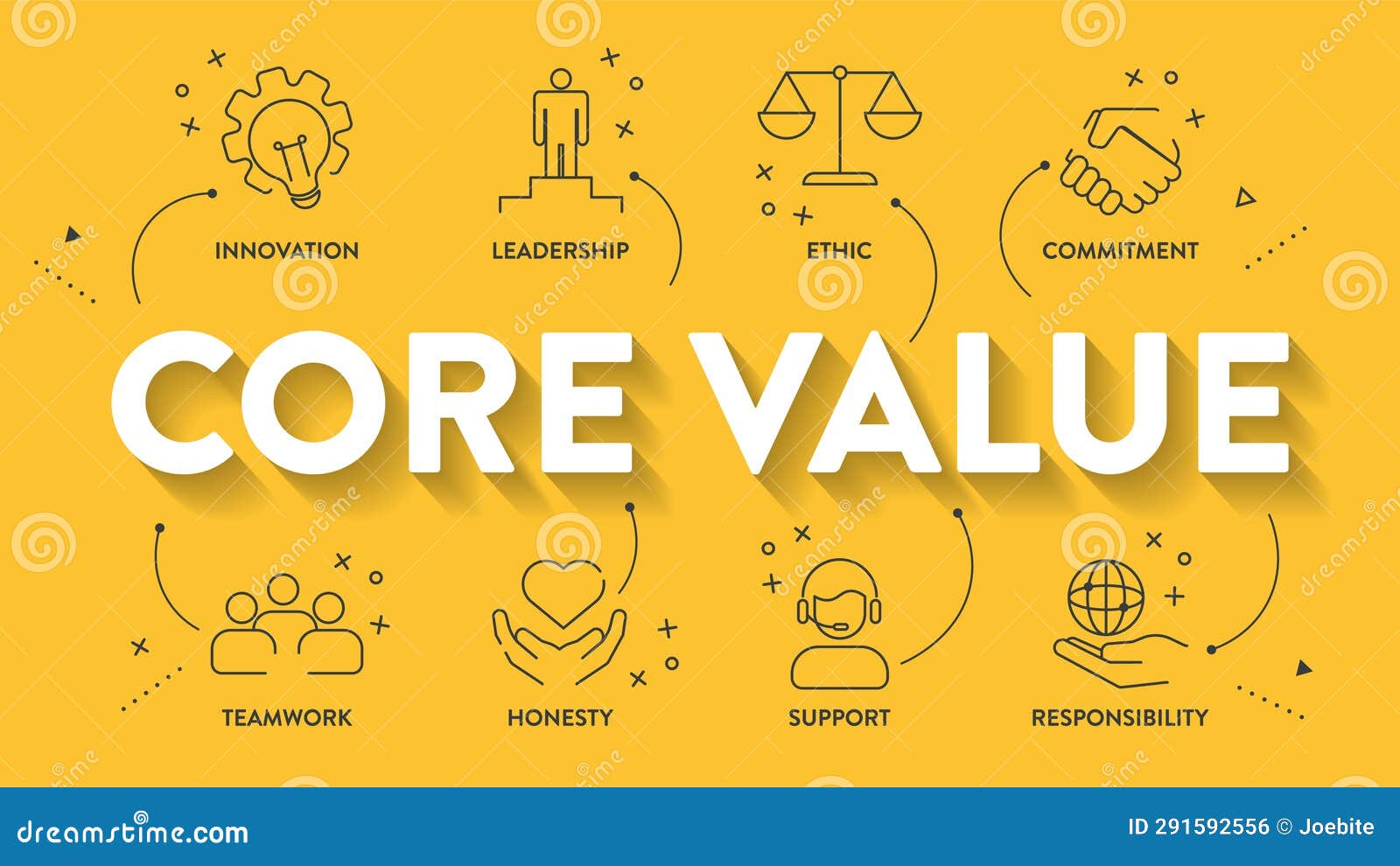 INNOVATION

LEADERSHIP

ETHIC

COMMITMENT

CORE VALUE

TEAMWORK

HONESTY

SUPPORT

RESPONSIBILITY

dreamstime.com

ID 291592556 © Joebite