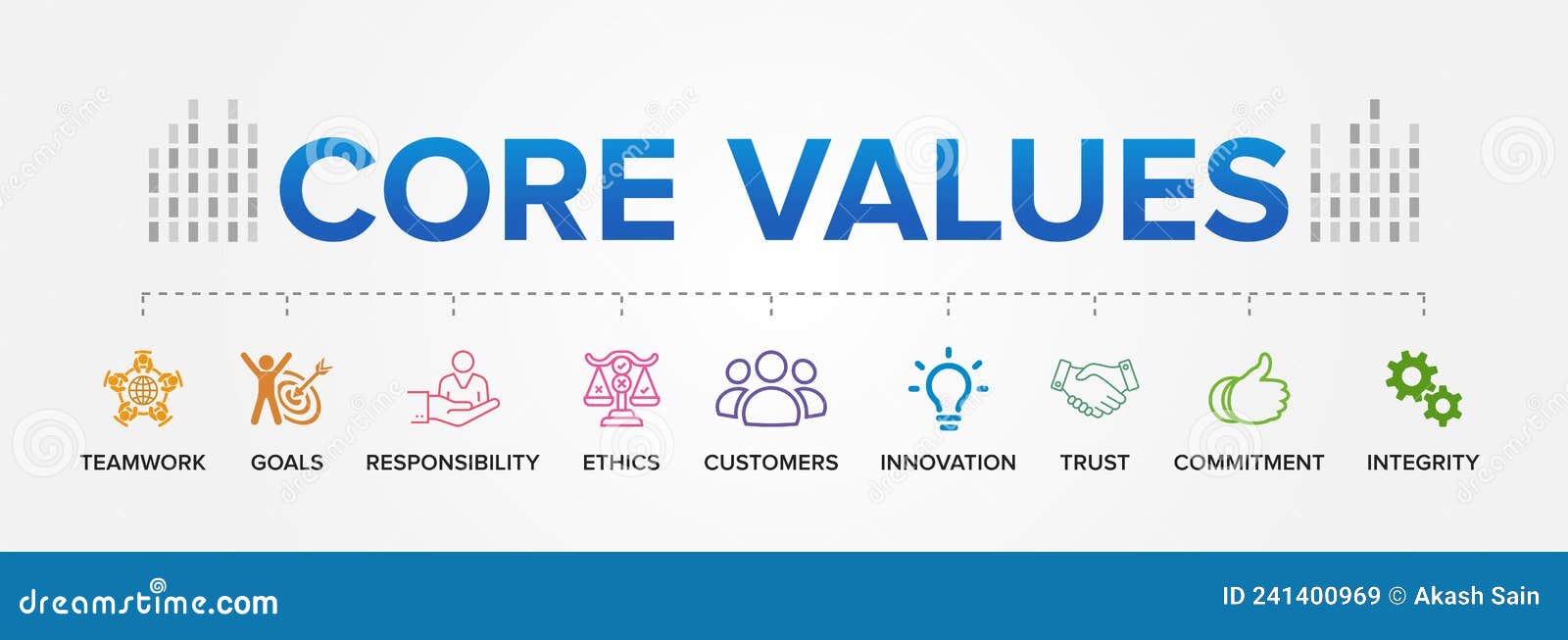 CORE VALUES

TEAMWORK GOALS RESPONSIBILITY ETHICS CUSTOMERS INNOVATION TRUST COMMITMENT INTEGRITY

dreamstime.com

ID 241400969 © Akash Sain