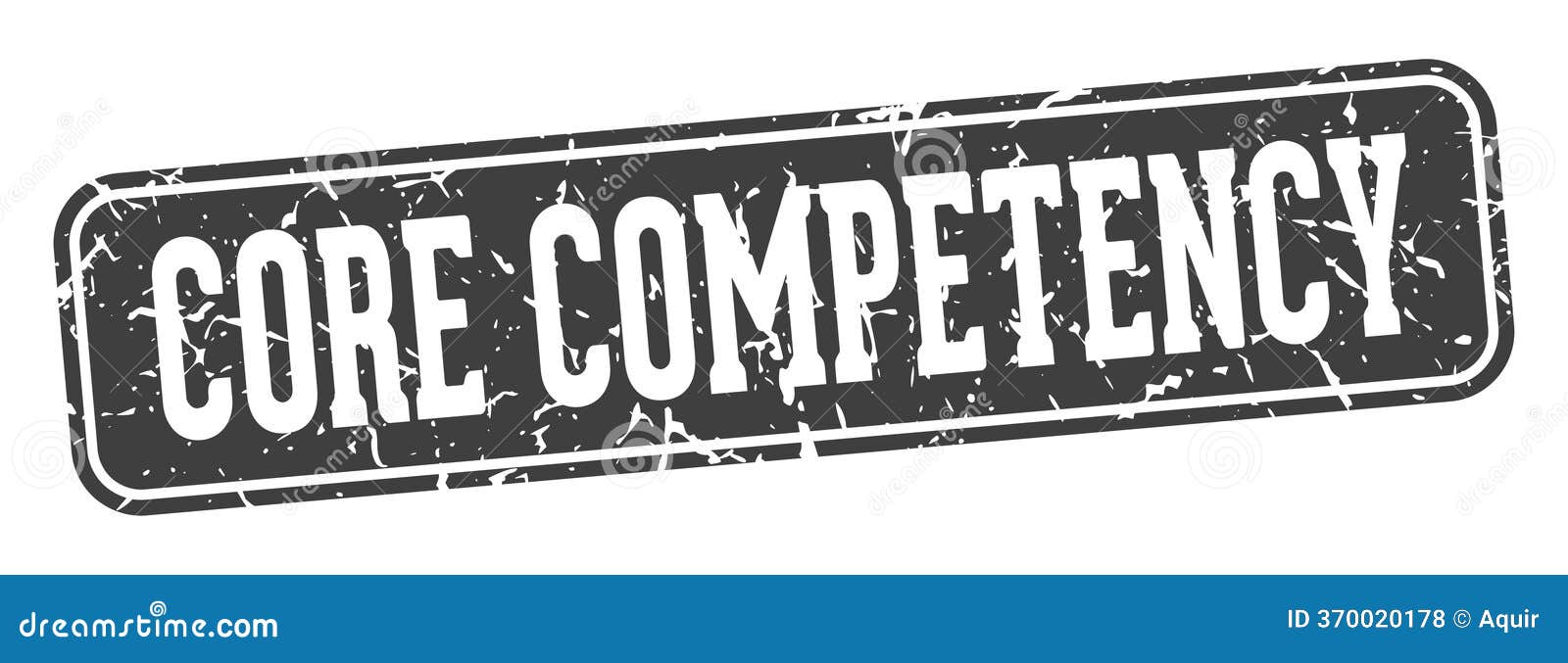 CORE COMPETENCY

dreamstime.com

ID 370020178 © Aquir