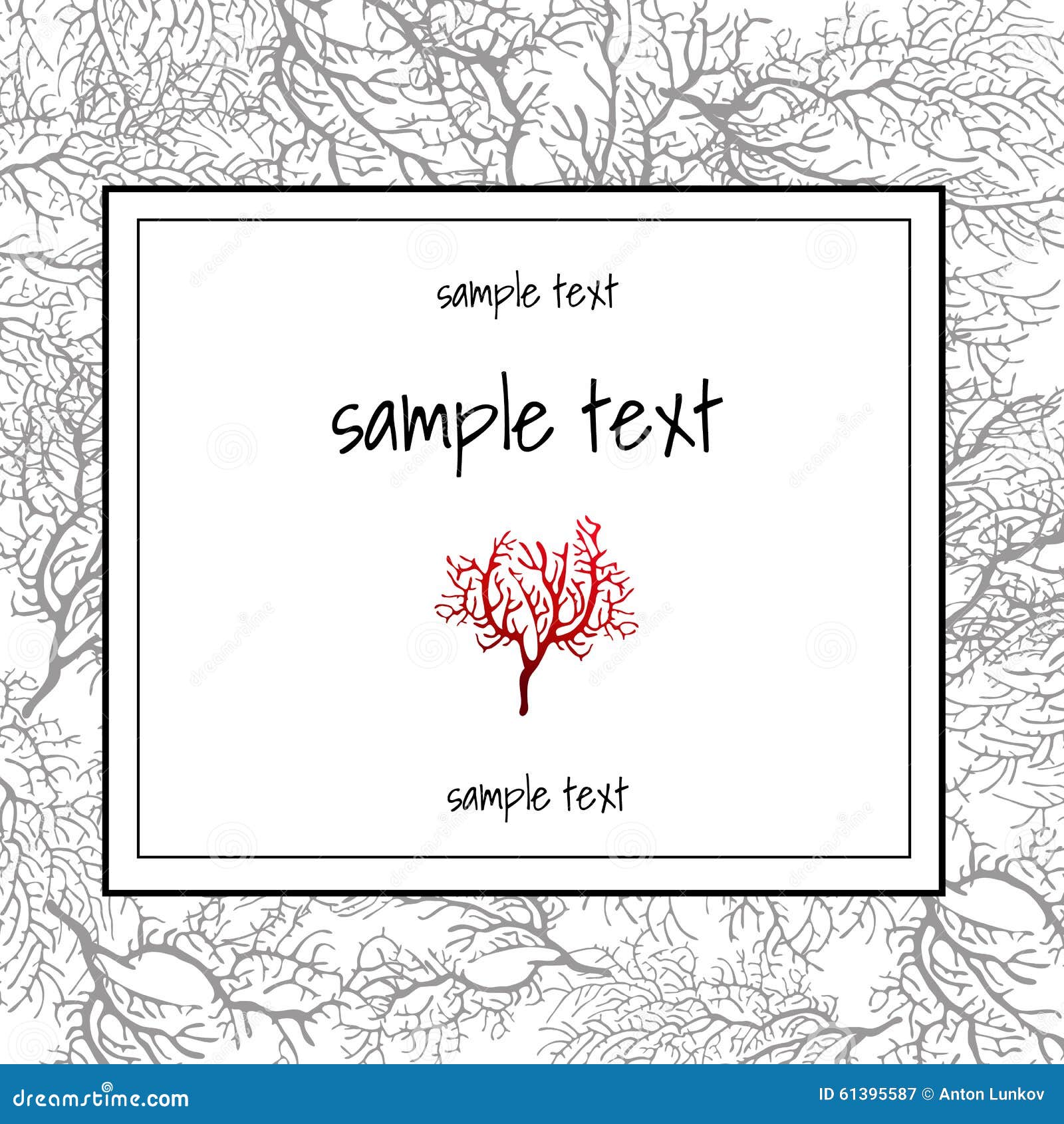 sample text

sample text

sample text

dreamstime.com

ID 61395587 © Anton Lunkov