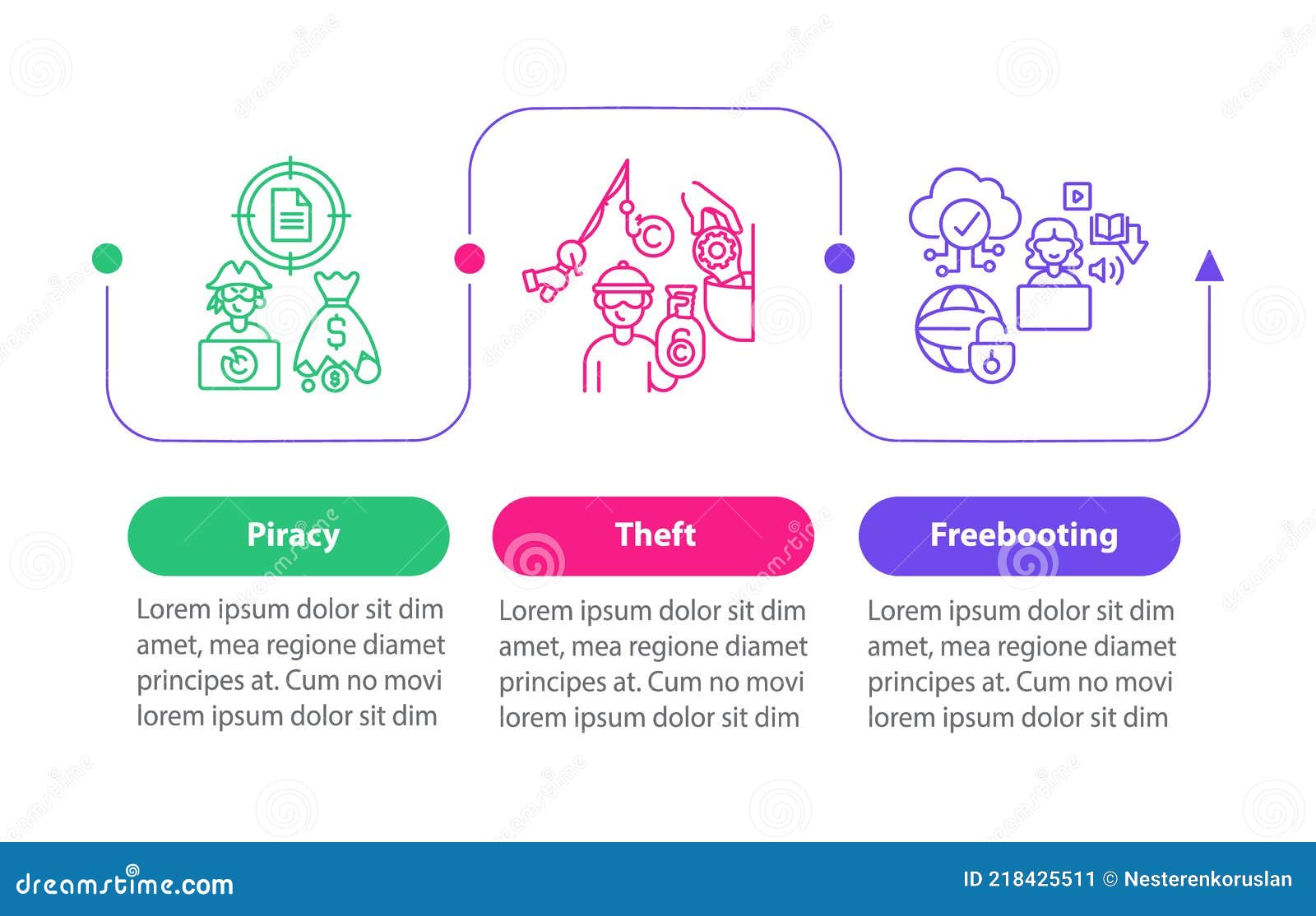 Piracy

Lorem ipsum dolor sit dim amet, mea regione diamet principes at. Cum no movi lorem ipsum dolor sit dim

Theft

Lorem ipsum dolor sit dim amet, mea regione diamet principes at. Cum no movi lorem ipsum dolor sit dim

Freebooting

Lorem ipsum dolor sit dim amet, mea regione diamet principes at. Cum no movi lorem ipsum dolor sit dim

dreamstime.com

ID 218425511 © Nesterenkoruslan