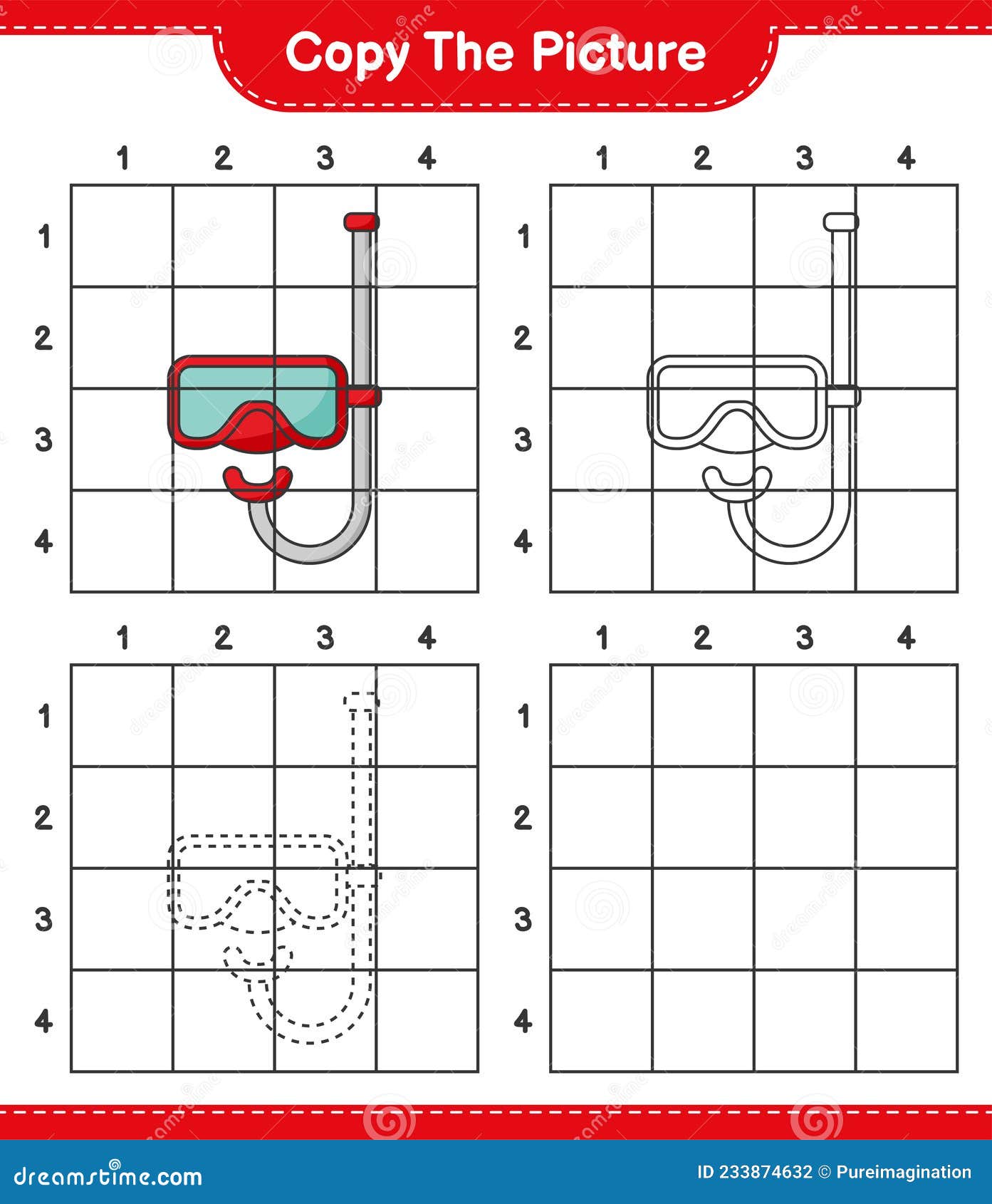 Copy The Picture

1 2 3 4
1
2
3
4

1 2 3 4
1
2
3
4

1 2 3 4
1
2
3
4

1 2 3 4
1
2
3
4

dreamstime.com
ID 233874632 © Pureimagination