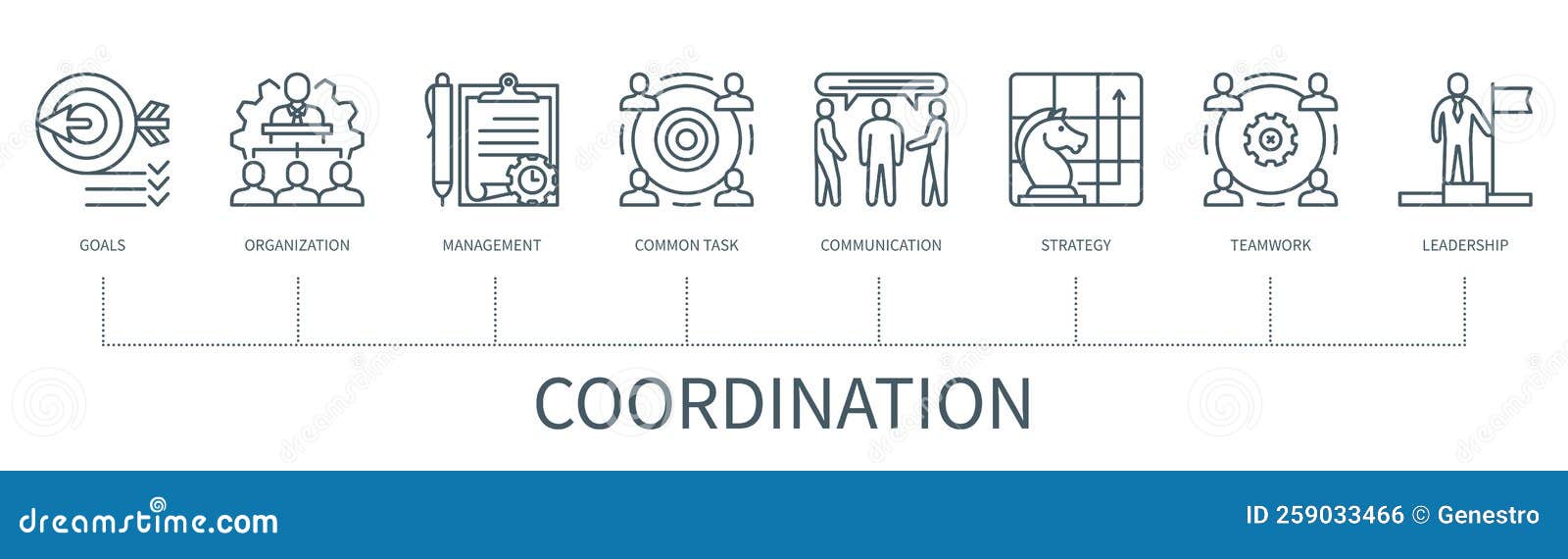 GOALS

ORGANIZATION

MANAGEMENT

COMMON TASK

COMMUNICATION

STRATEGY

TEAMWORK

LEADERSHIP

COORDINATION

dreamstime.com

ID 259033466 © Genestro