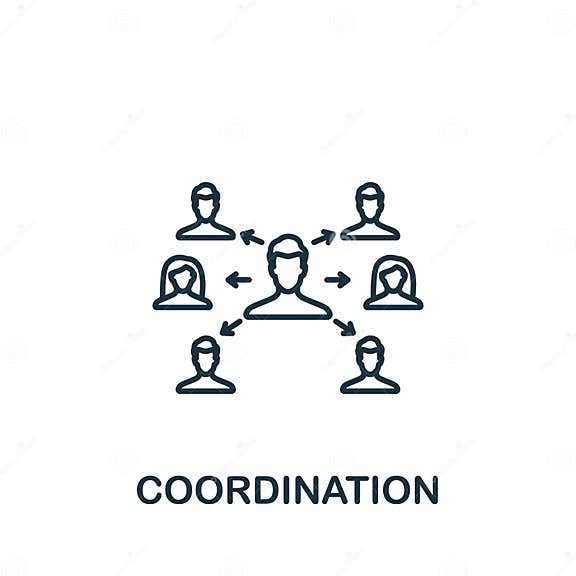 COORDINATION