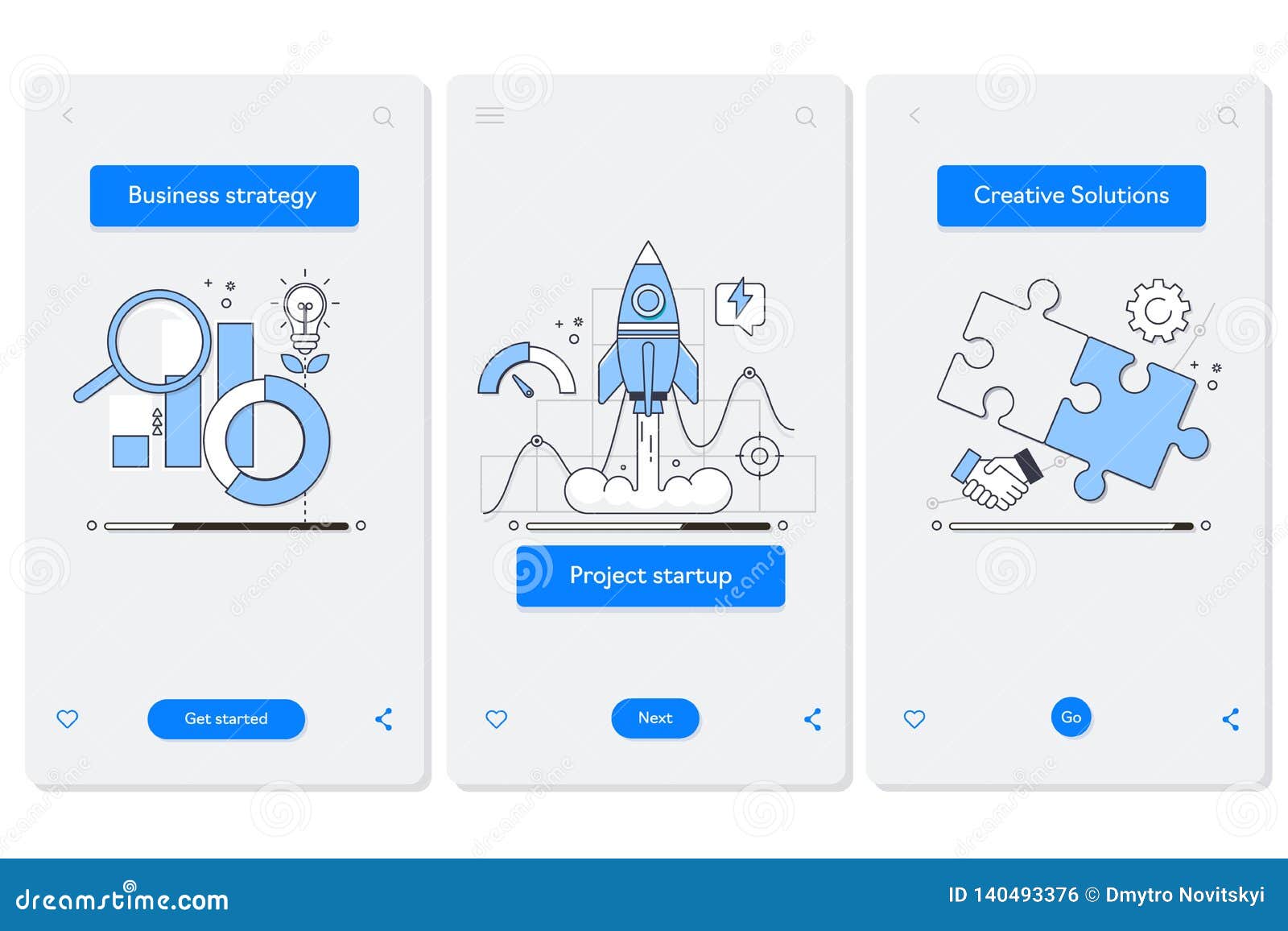 Business strategy

Get started

Project startup

Next

Creative Solutions

Go

dreamstime.com

ID 140493376 © Dmytro Novitskyi