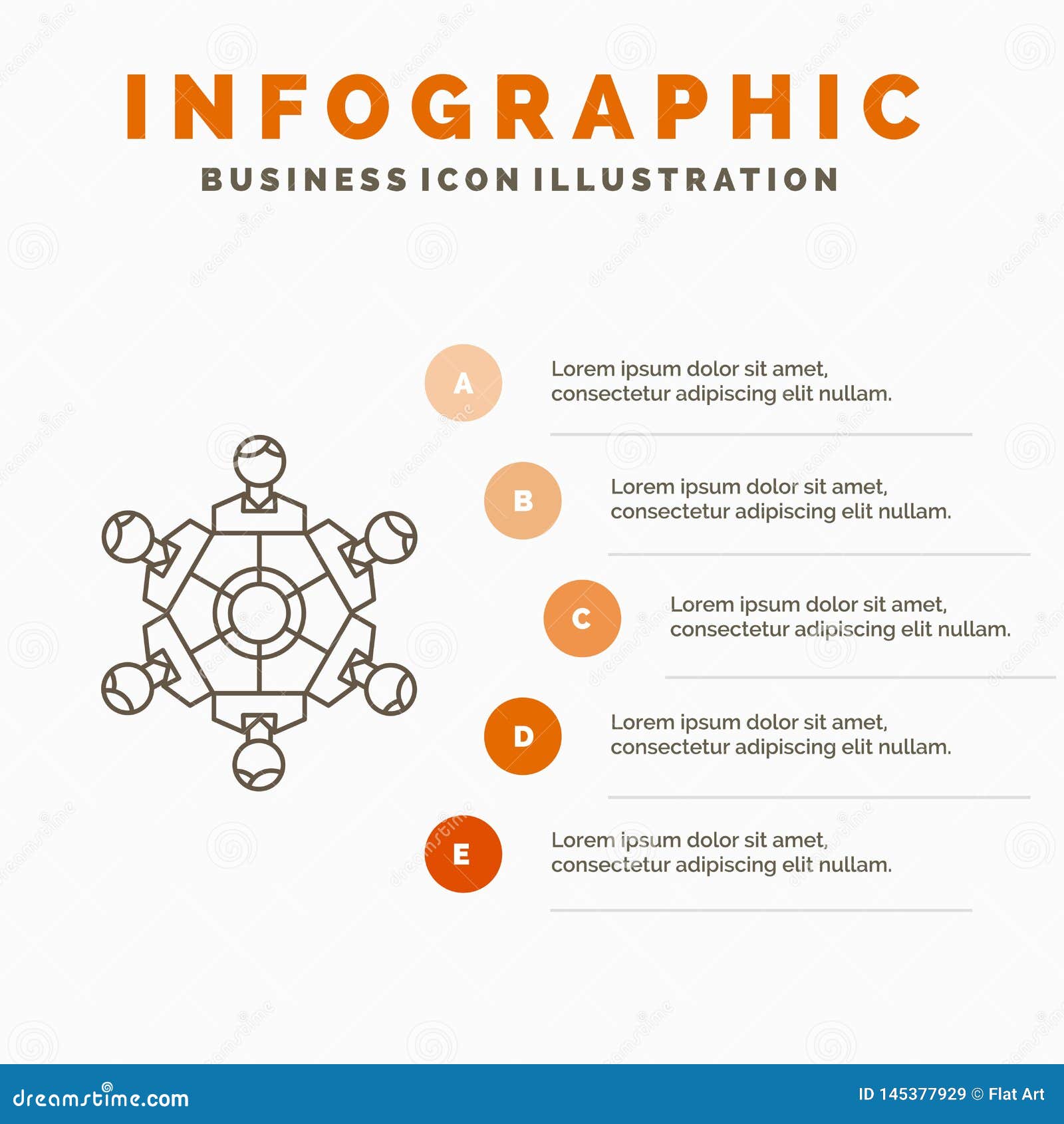 INFOGRAPHIC
BUSINESS ICON ILLUSTRATION

A
Lorem ipsum dolor sit amet, consectetur adipiscing elit nullam.

B
Lorem ipsum dolor sit amet, consectetur adipiscing elit nullam.

C
Lorem ipsum dolor sit amet, consectetur adipiscing elit nullam.

D
Lorem ipsum dolor sit amet, consectetur adipiscing elit nullam.

E
Lorem ipsum dolor sit amet, consectetur adipiscing elit nullam.

dreamstime.com
ID 145377929 © Flat Art