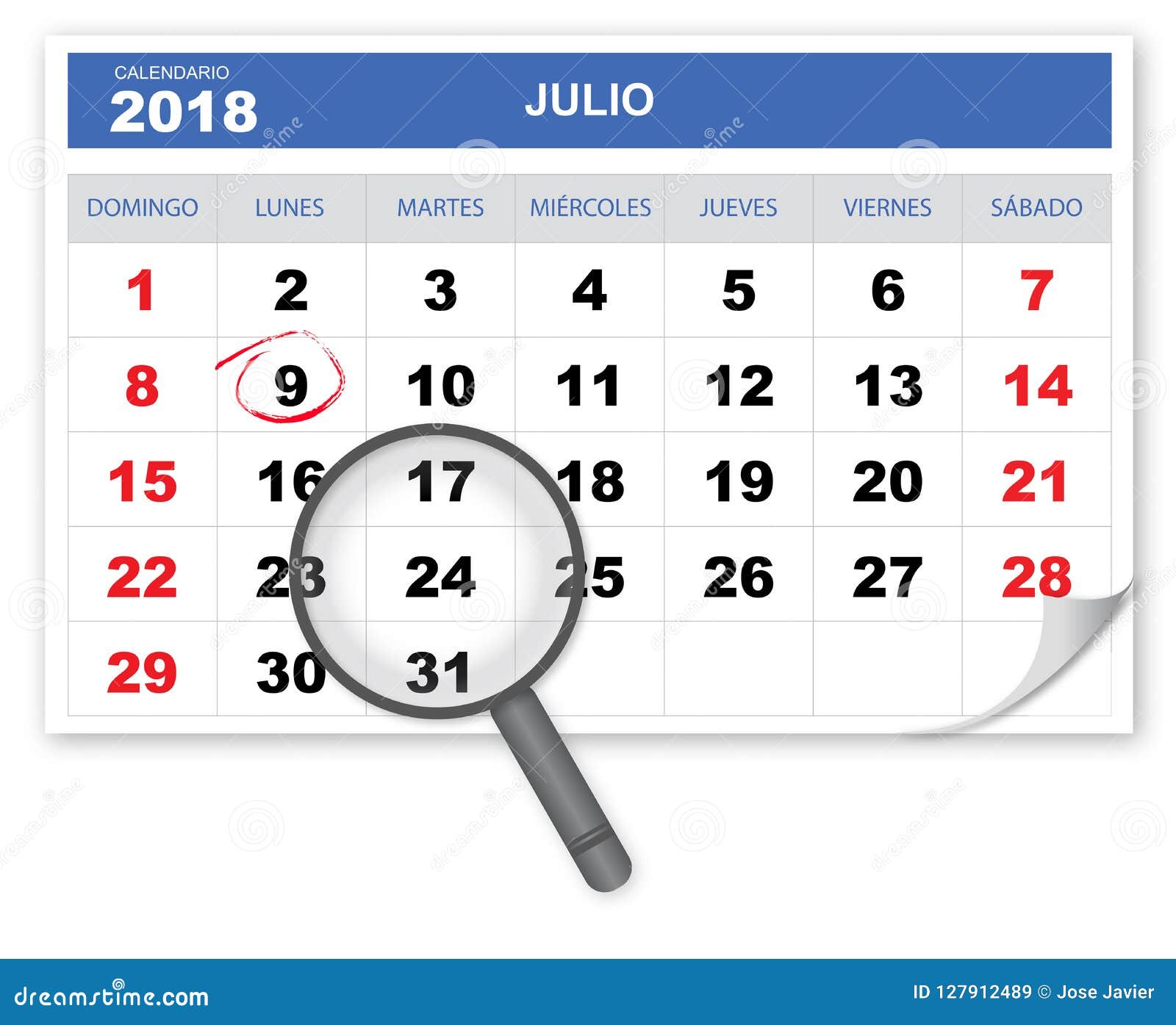 CALENDARIO
2018

JULIO

| DOMINGO | LUNES | MARTES | MIÉRCOLES | JUEVES | VIERNES | SÁBADO |
|---|---|---|---|---|---|---|
| 1 | 2 | 3 | 4 | 5 | 6 | 7 |
| 8 | 9 | 10 | 11 | 12 | 13 | 14 |
| 15 | 16 | 17 | 18 | 19 | 20 | 21 |
| 22 | 23 | 24 | 25 | 26 | 27 | 28 |
| 29 | 30 | 31 | | | | |

dreamstime.com

ID 127912489 © Jose Javier