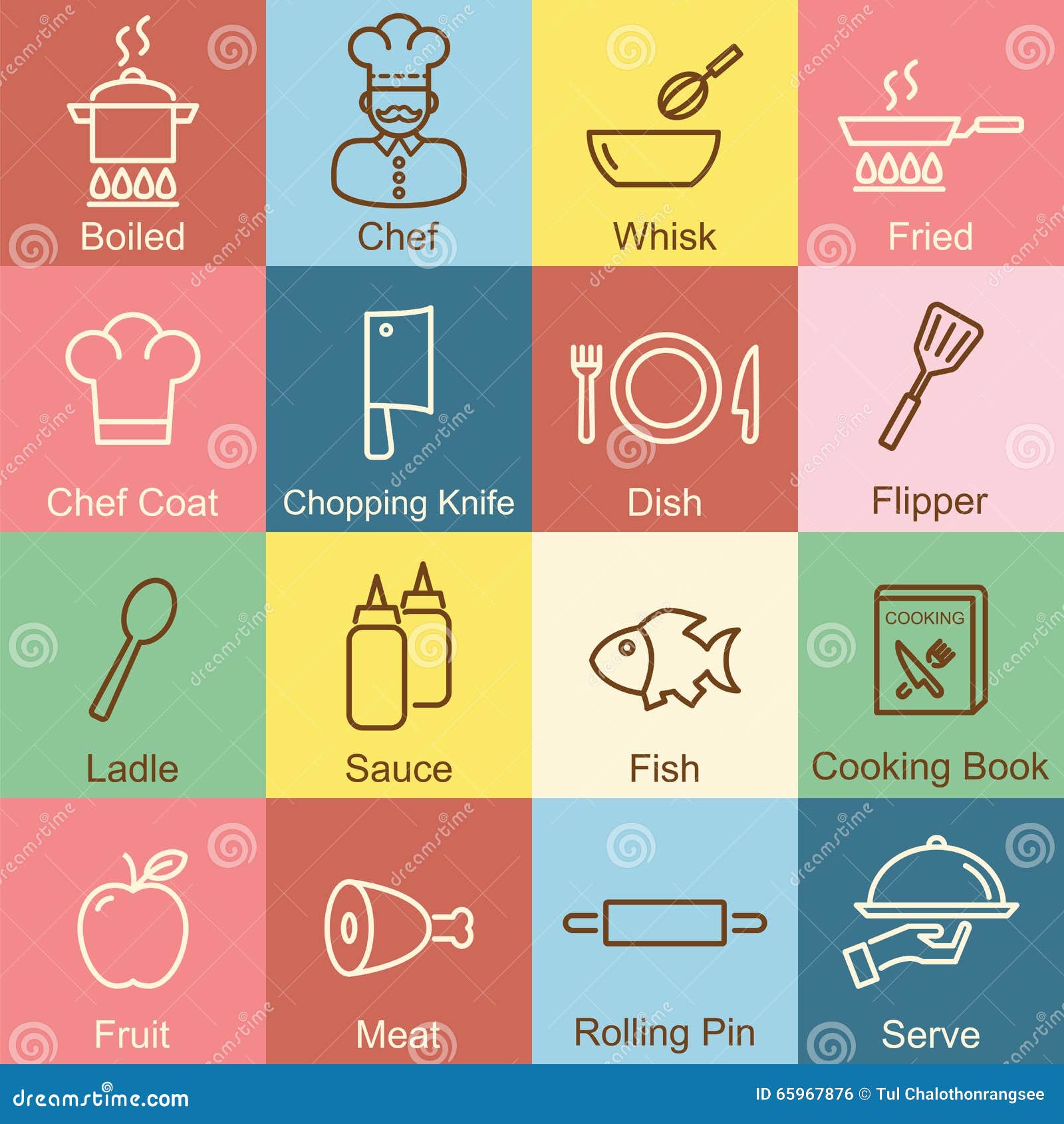 Boiled

Chef

Whisk

Fried

Chef Coat

Chopping Knife

Dish

Flipper

Ladle

Sauce

Fish

COOKING

Cooking Book

Fruit

Meat

Rolling Pin

Serve

dreamstime.com

ID 65967876 © Tul Chalothonrangsee