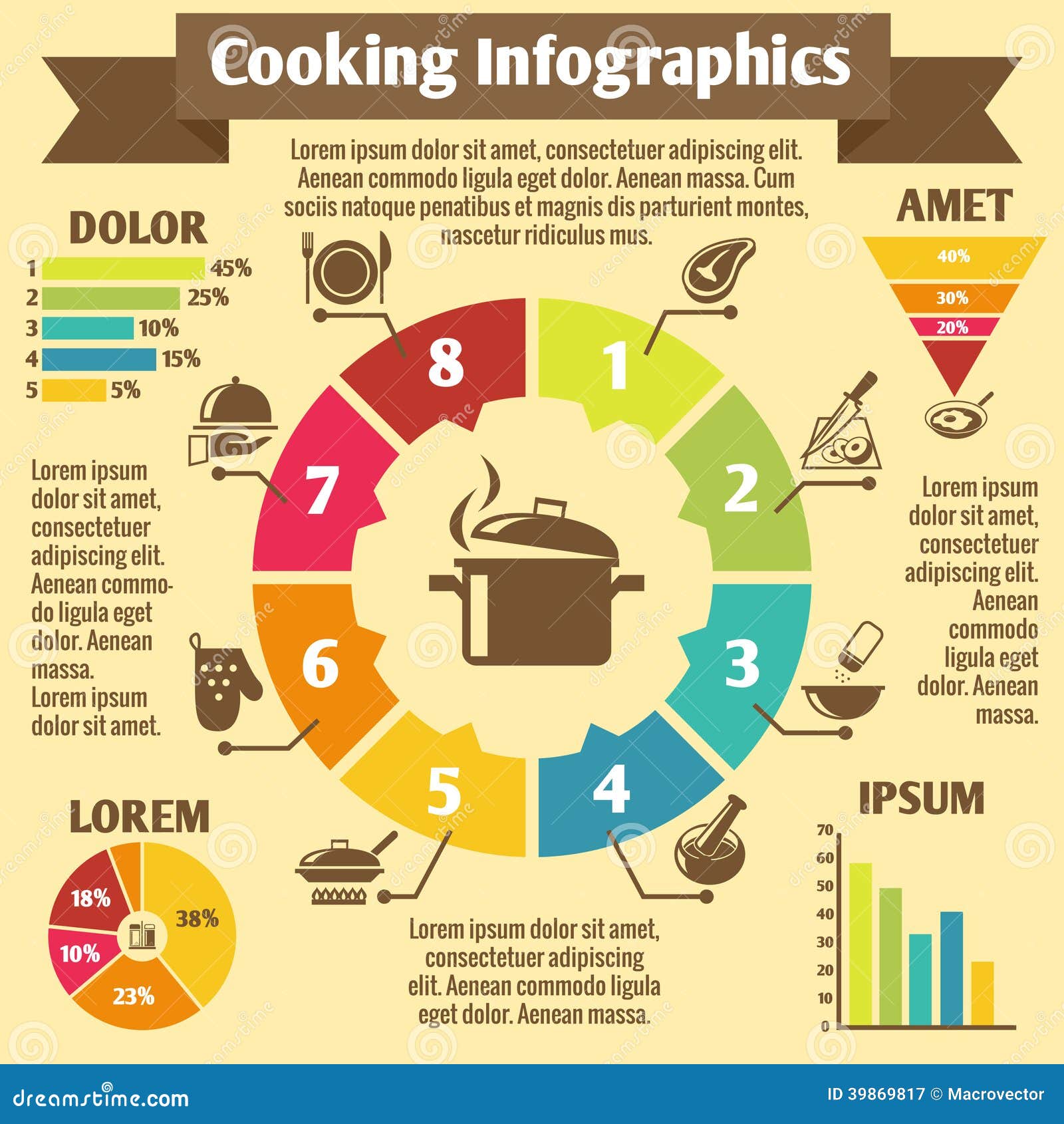 Cooking Infographics

Lorem ipsum dolor sit amet, consectetuer adipiscing elit. Aenean commodo ligula eget dolor. Aenean massa. Cum sociis natoque penatibus et magnis dis parturient montes, nascetur ridiculus mus.

DOLOR
1 45%
2 25%
3 10%
4 15%
5 5%

AMET
40%
30%
20%

8
1
2
3
4
5
6
7

Lorem ipsum dolor sit amet, consectetuer adipiscing elit. Aenean commodo ligula eget dolor. Aenean massa. Lorem ipsum dolor sit amet.

Lorem ipsum dolor sit amet, consectetuer adipiscing elit. Aenean commodo ligula eget dolor. Aenean massa.

LOREM
18%
38%
10%
23%

Lorem ipsum dolor sit amet, consectetuer adipiscing elit. Aenean commodo ligula eget dolor. Aenean massa.

IPSUM
70
60
50
40
30
20
10
0

dreamstime.com
ID 39869817 © Macrovector