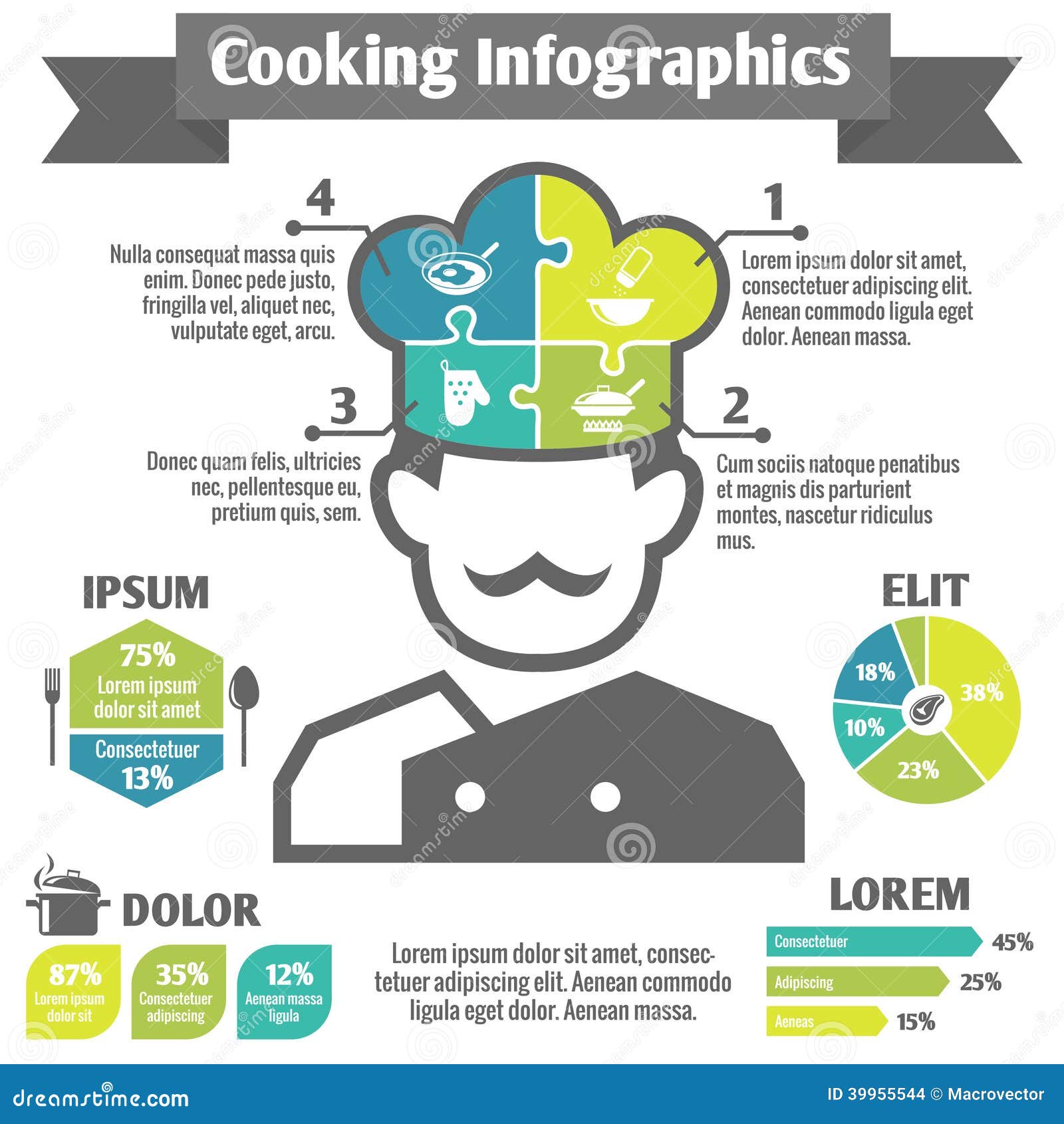 Cooking Infographics

4

Nulla consequat massa quis enim. Donec pede justo, fringilla vel, aliquet nec, vulputate eget, arcu.

1

Lorem ipsum dolor sit amet, consectetuer adipiscing elit. Aenean commodo ligula eget dolor. Aenean massa.

3

Donec quam felis, ultricies nec, pellentesque eu, pretium quis, sem.

2

Cum sociis natoque penatibus et magnis dis parturient montes, nascetur ridiculus mus.

IPSUM

75%
Lorem ipsum dolor sit amet

Consectetuer
13%

ELIT

18%
38%
10%
23%

DOLOR

87%
Lorem ipsum dolor sit

35%
Consectetuer adipiscing

12%
Aenean massa ligula

Lorem ipsum dolor sit amet, consectetuer adipiscing elit. Aenean commodo ligula eget dolor. Aenean massa.

LOREM

Consectetuer 45%
Adipiscing 25%
Aeneas 15%

dreamstime.com
ID 39955544 © Macrovector