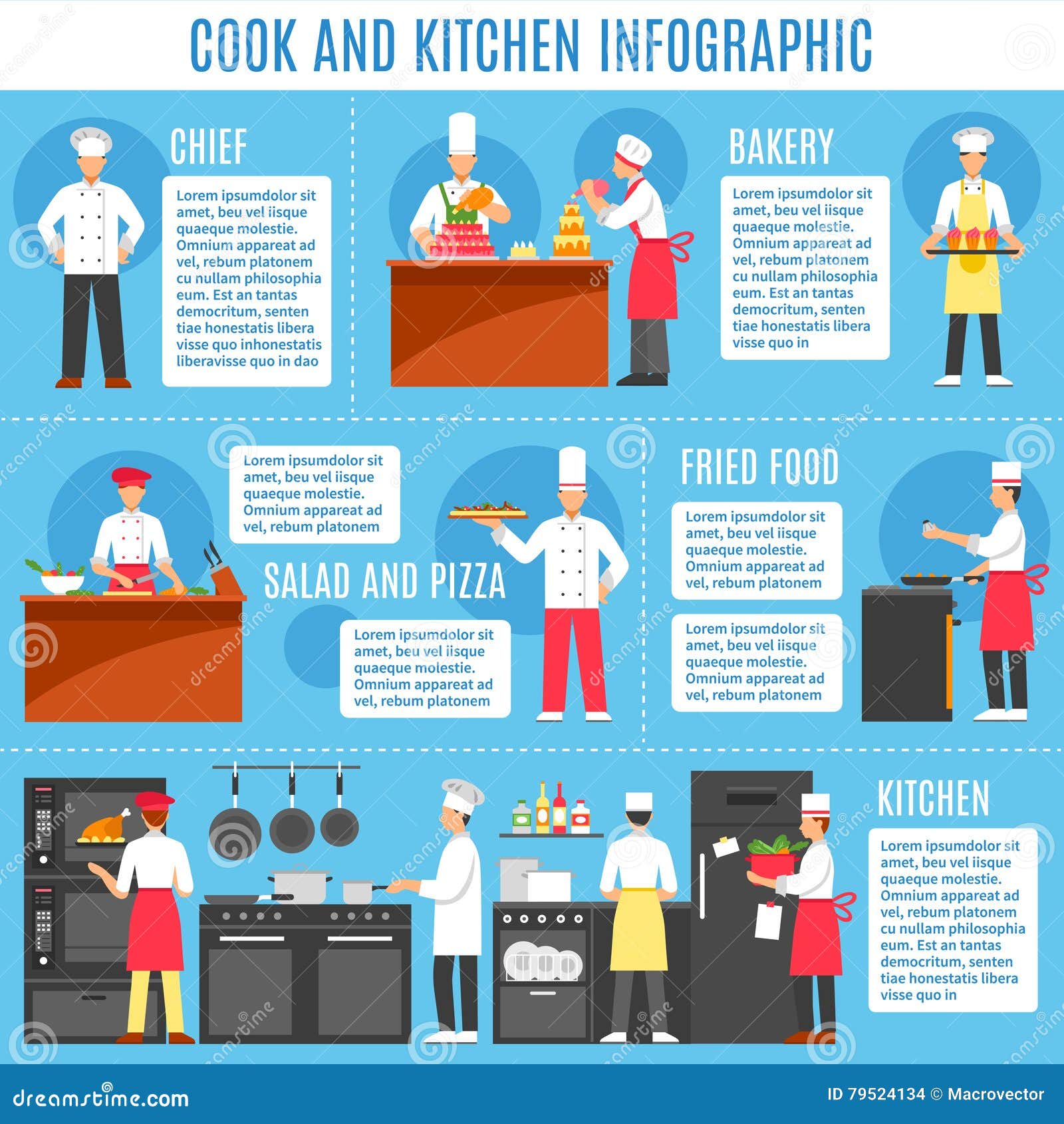 COOK AND KITCHEN INFOGRAPHIC

CHIEF

Lorem ipsumdolor sit amet, beu vel iisque quaeque molestie. Omnium appareat ad vel, rebum platonem cu nullam philosophia eum. Est an tantas democritum, senten tiae honestatis libera visse quo inhonestatis liberavisse quo in dao

BAKERY

Lorem ipsumdolor sit amet, beu vel iisque quaeque molestie. Omnium appareat ad vel, rebum platonem cu nullam philosophia eum. Est an tantas democritum, senten tiae honestatis libera visse quo in

Lorem ipsumdolor sit amet, beu vel iisque quaeque molestie. Omnium appareat ad vel, rebum platonem

SALAD AND PIZZA

Lorem ipsumdolor sit amet, beu vel iisque quaeque molestie. Omnium appareat ad vel, rebum platonem

FRIED FOOD

Lorem ipsumdolor sit amet, beu vel iisque quaeque molestie. Omnium appareat ad vel, rebum platonem

Lorem ipsumdolor sit amet, beu vel iisque quaeque molestie. Omnium appareat ad vel, rebum platonem

KITCHEN

Lorem ipsumdolor sit amet, beu vel iisque quaeque molestie. Omnium appareat ad vel, rebum platonem cu nullam philosophia eum. Est an tantas democritum, senten tiae honestatis libera visse quo in

dreamstime.com

ID 79524134 © Macrovector