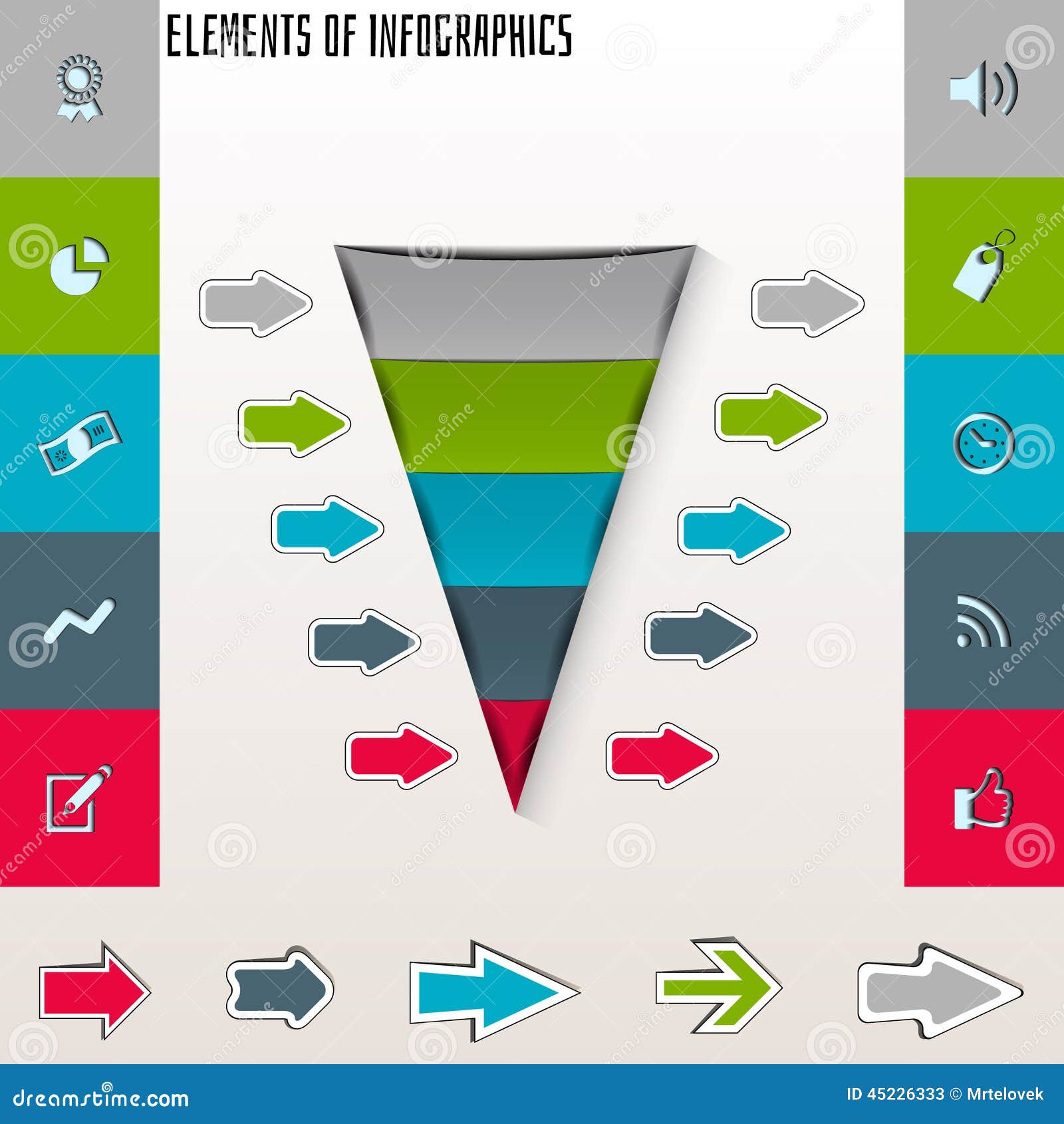 ELEMENTS OF INFOGRAPHICS

dreamstime.com

ID 45226333 © Mrtelovek