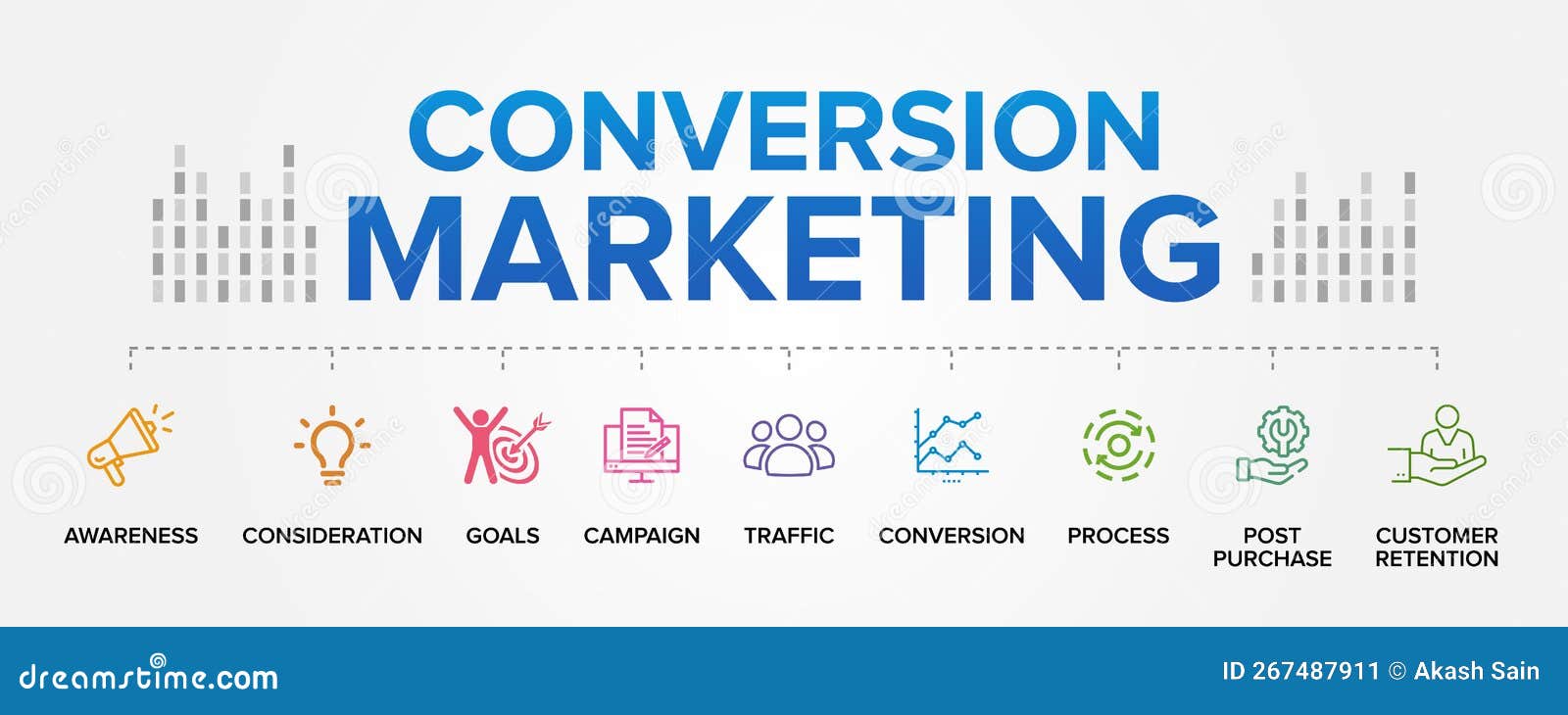 CONVERSION
MARKETING

AWARENESS

CONSIDERATION

GOALS

CAMPAIGN

TRAFFIC

CONVERSION

PROCESS

POST PURCHASE

CUSTOMER RETENTION

dreamstime.com

ID 267487911 © Akash Sain