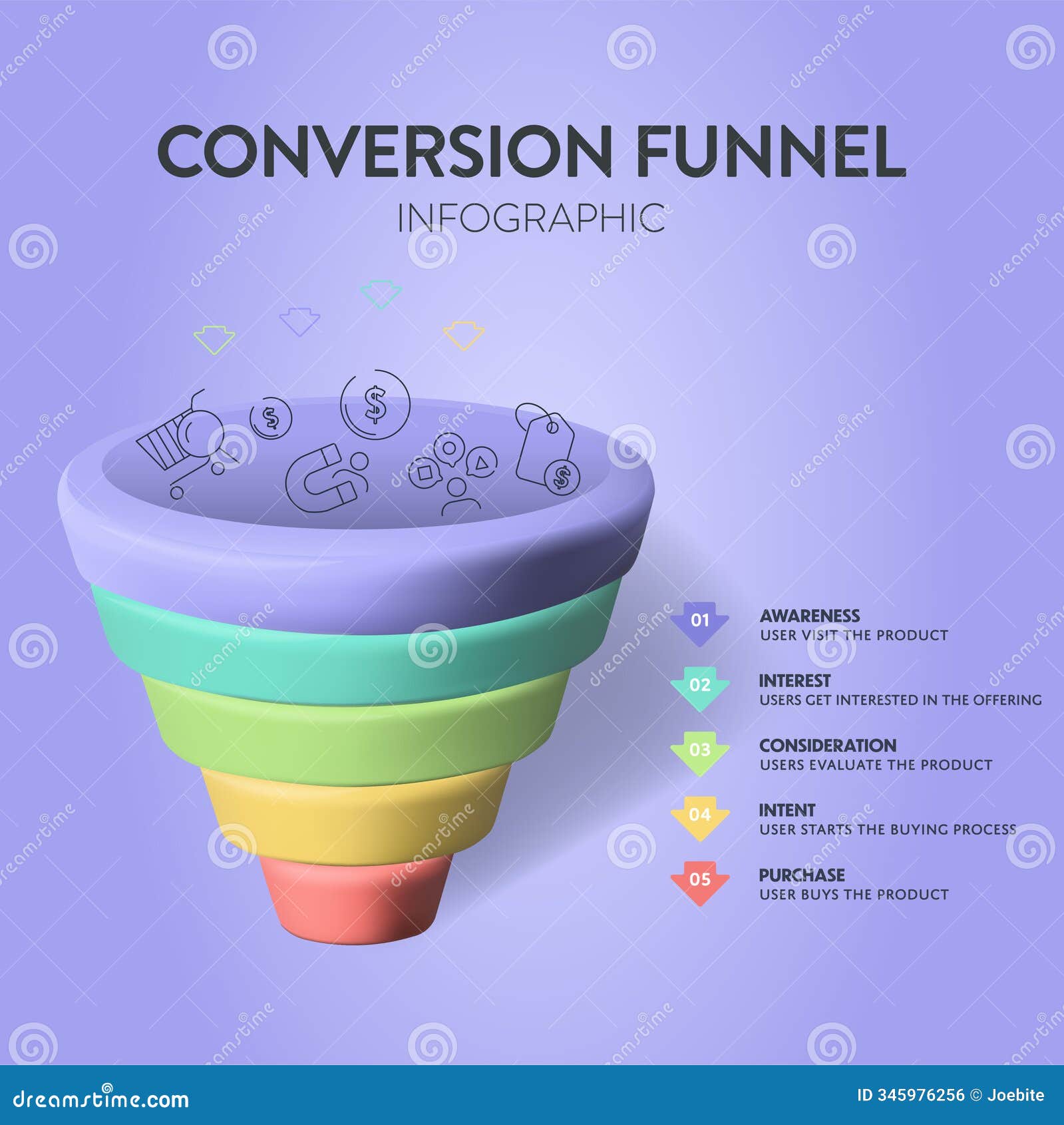 CONVERSION FUNNEL
INFOGRAPHIC

01 AWARENESS
USER VISIT THE PRODUCT

02 INTEREST
USERS GET INTERESTED IN THE OFFERING

03 CONSIDERATION
USERS EVALUATE THE PRODUCT

04 INTENT
USER STARTS THE BUYING PROCESS

05 PURCHASE
USER BUYS THE PRODUCT

dreamstime.com
ID 345976256 © Joebite