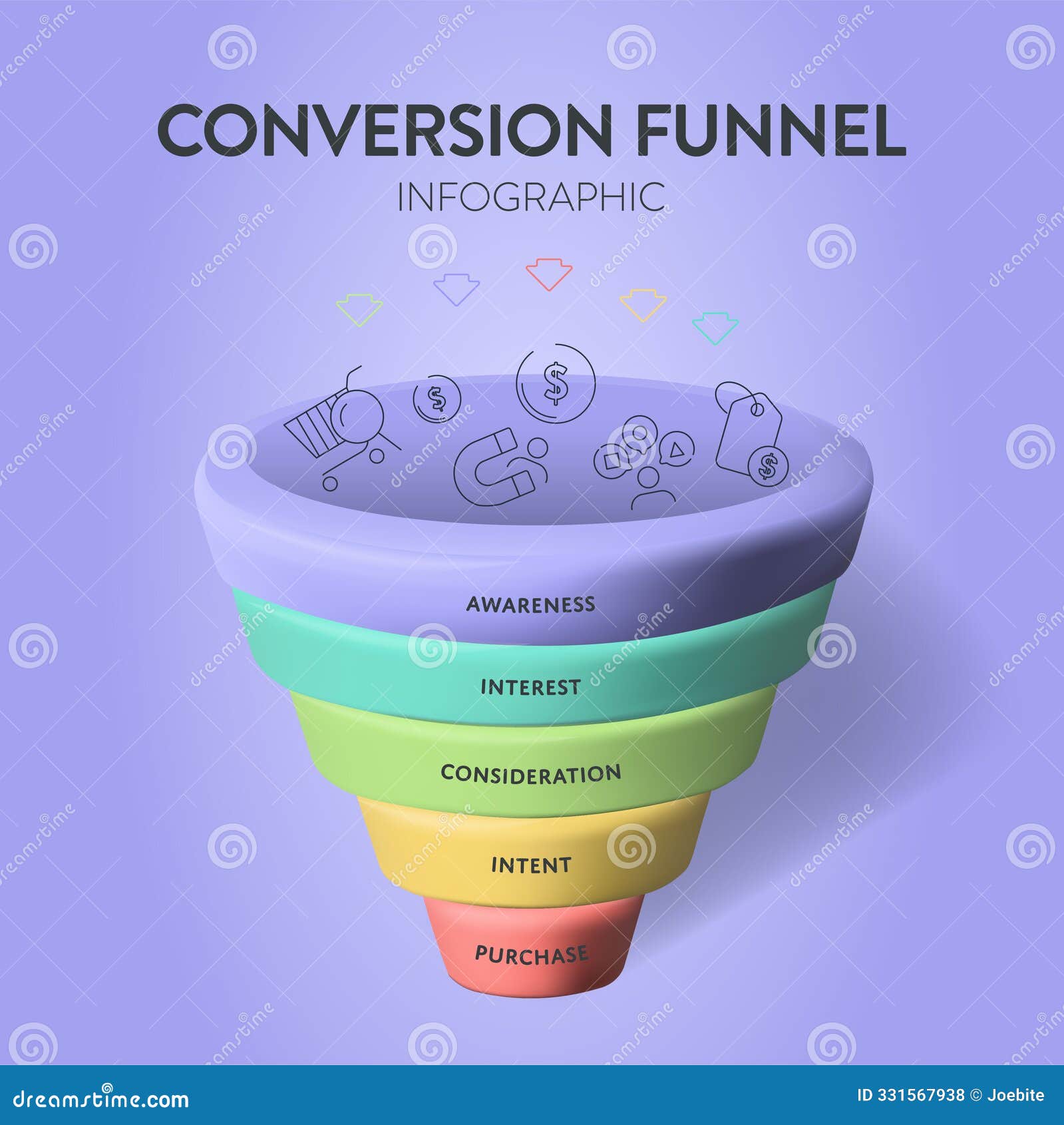 CONVERSION FUNNEL
INFOGRAPHIC

AWARENESS
INTEREST
CONSIDERATION
INTENT
PURCHASE

dreamstime.com
ID 331567938 © Joebite