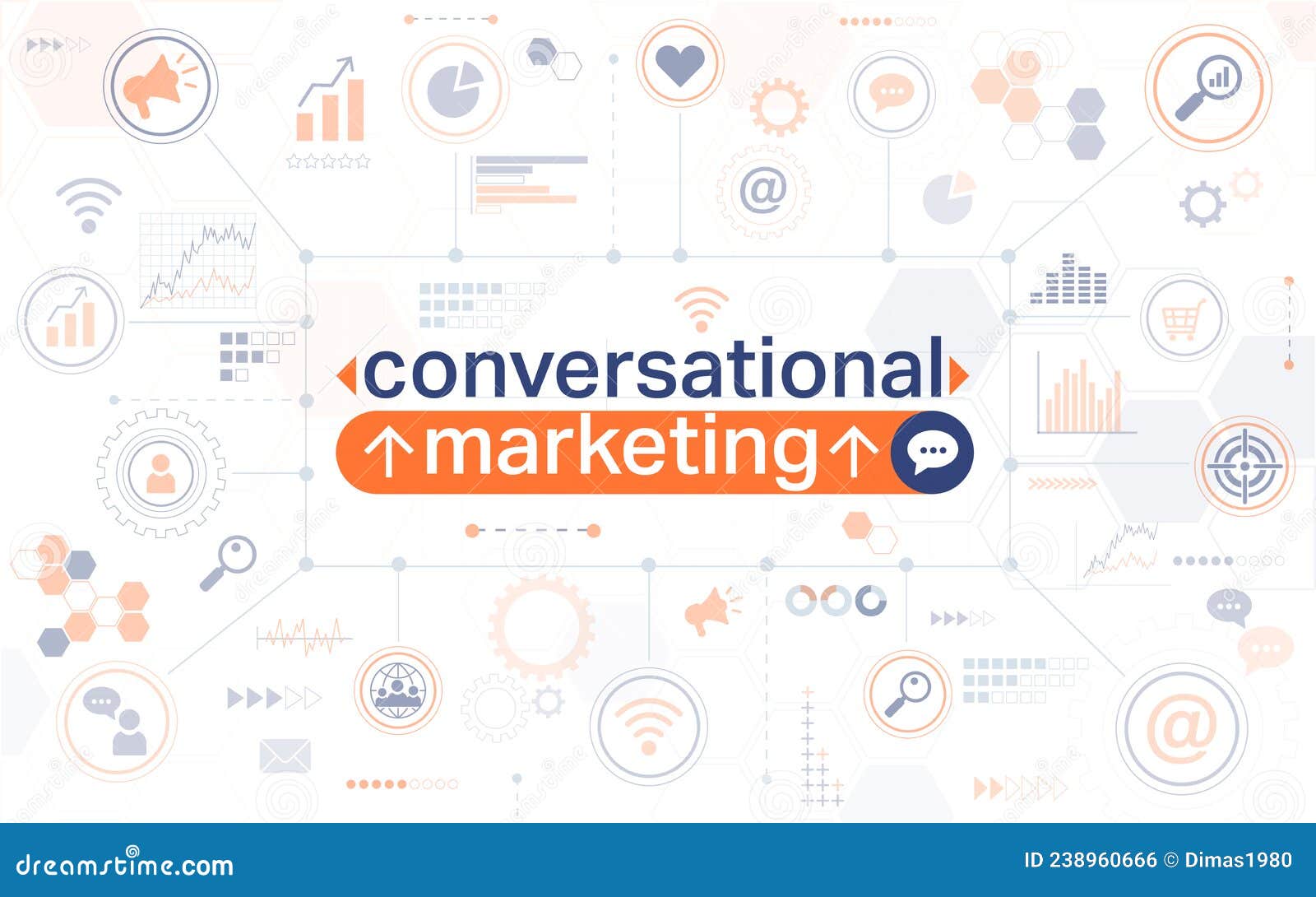 conversational

marketing

dreamstime.com

ID 238960666 © Dimas1980