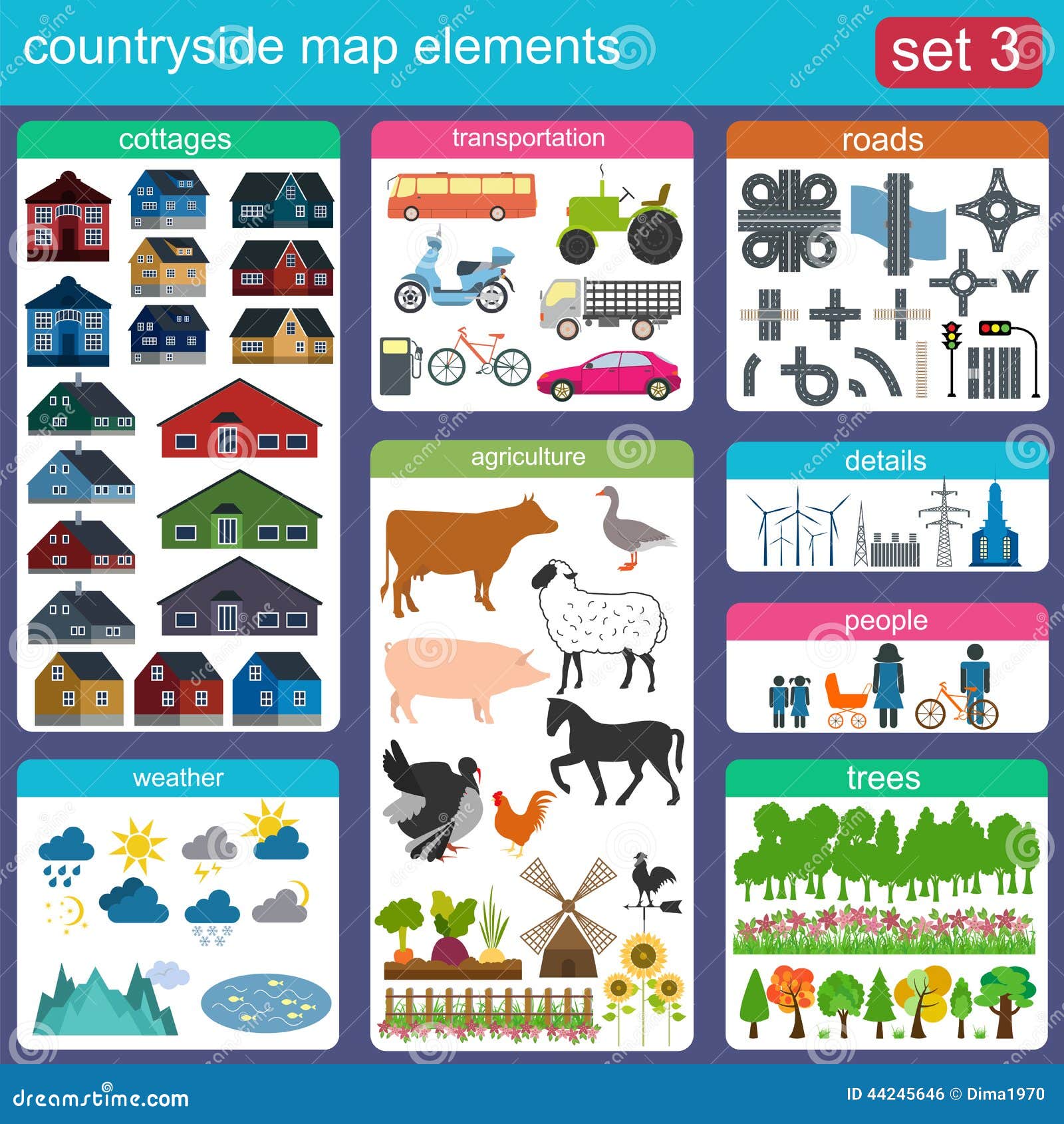 countryside map elements

set 3

cottages

transportation

roads

agriculture

details

people

weather

trees

dreamstime.com

ID 44245646 © Dima1970