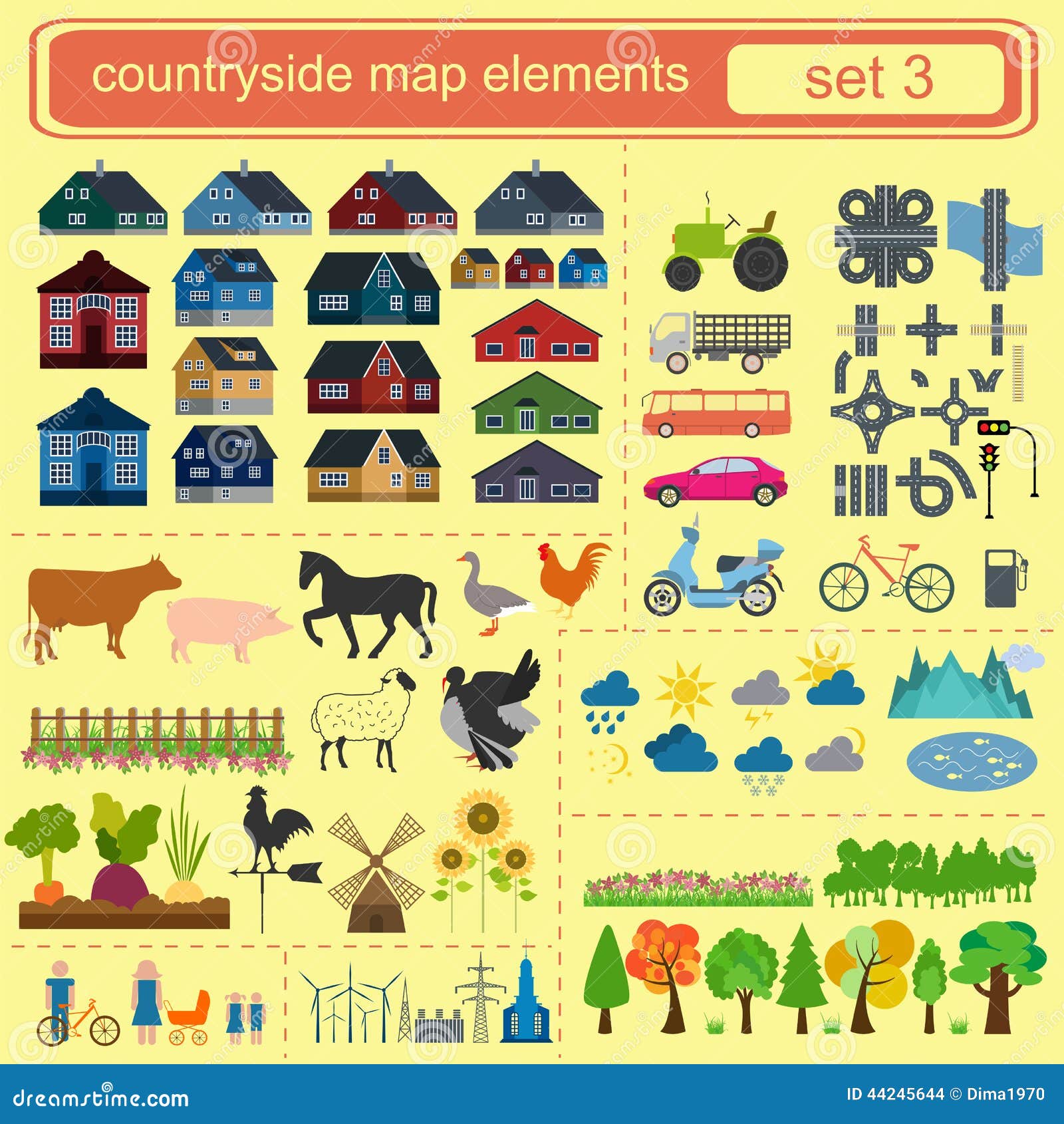 countryside map elements

set 3

dreamstime.com

ID 44245644 © Dima1970