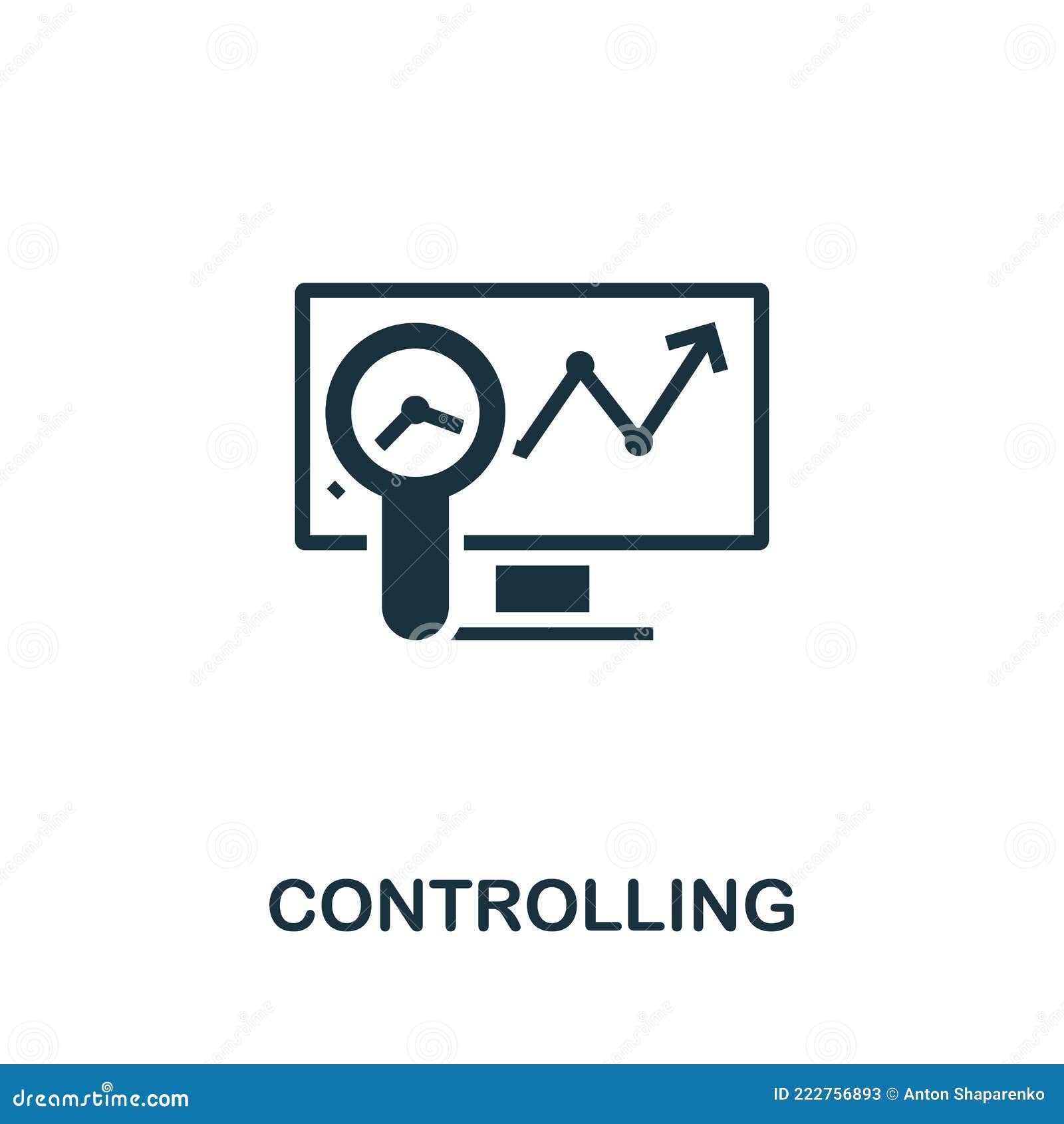 CONTROLLING

dreamstime.com

ID 222756893 © Anton Shaparenko