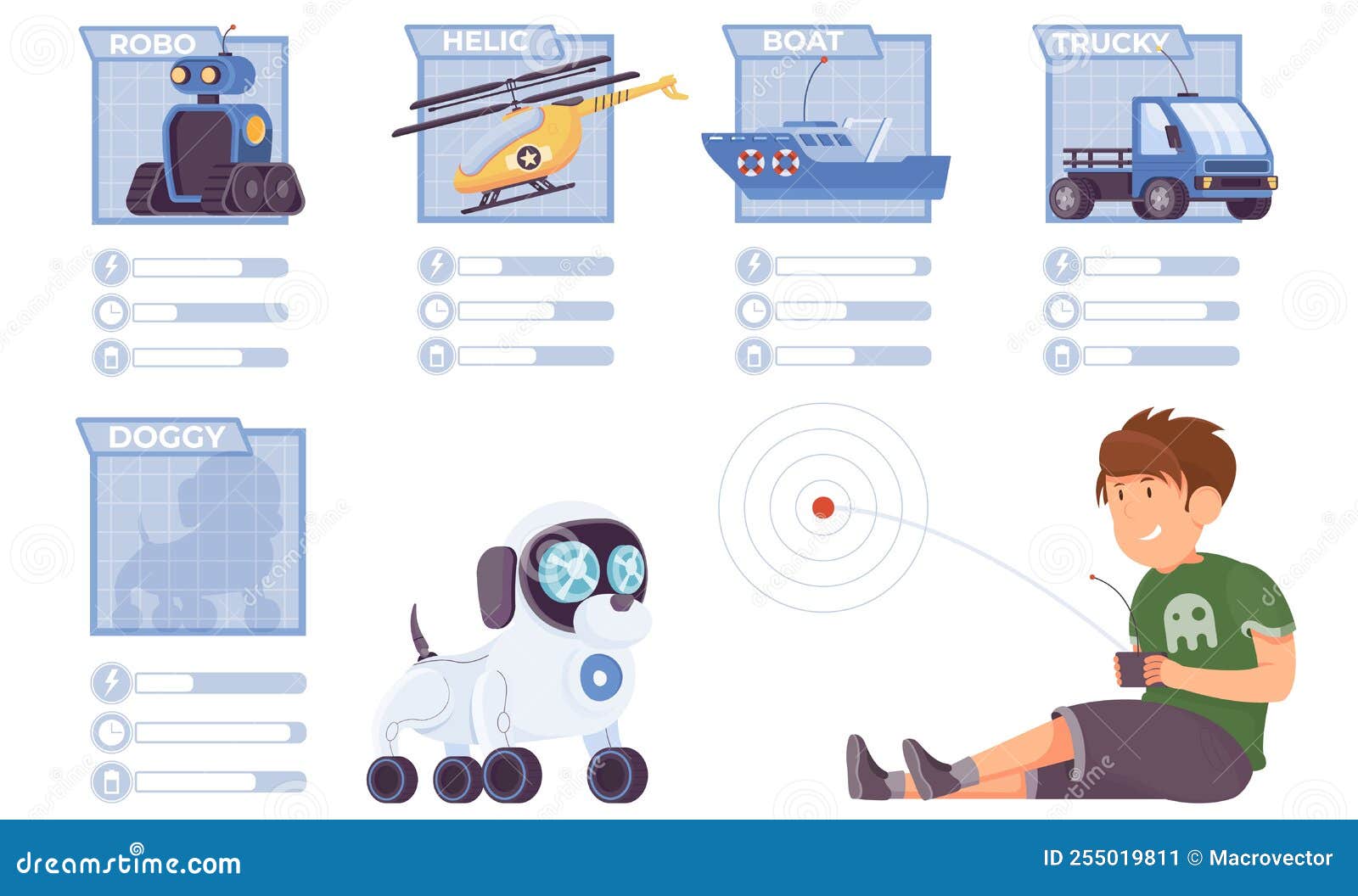 ROBO

HELIC

BOAT

TRUCKY

DOGGY

dreamstime.com

ID 255019811 © Macrovector