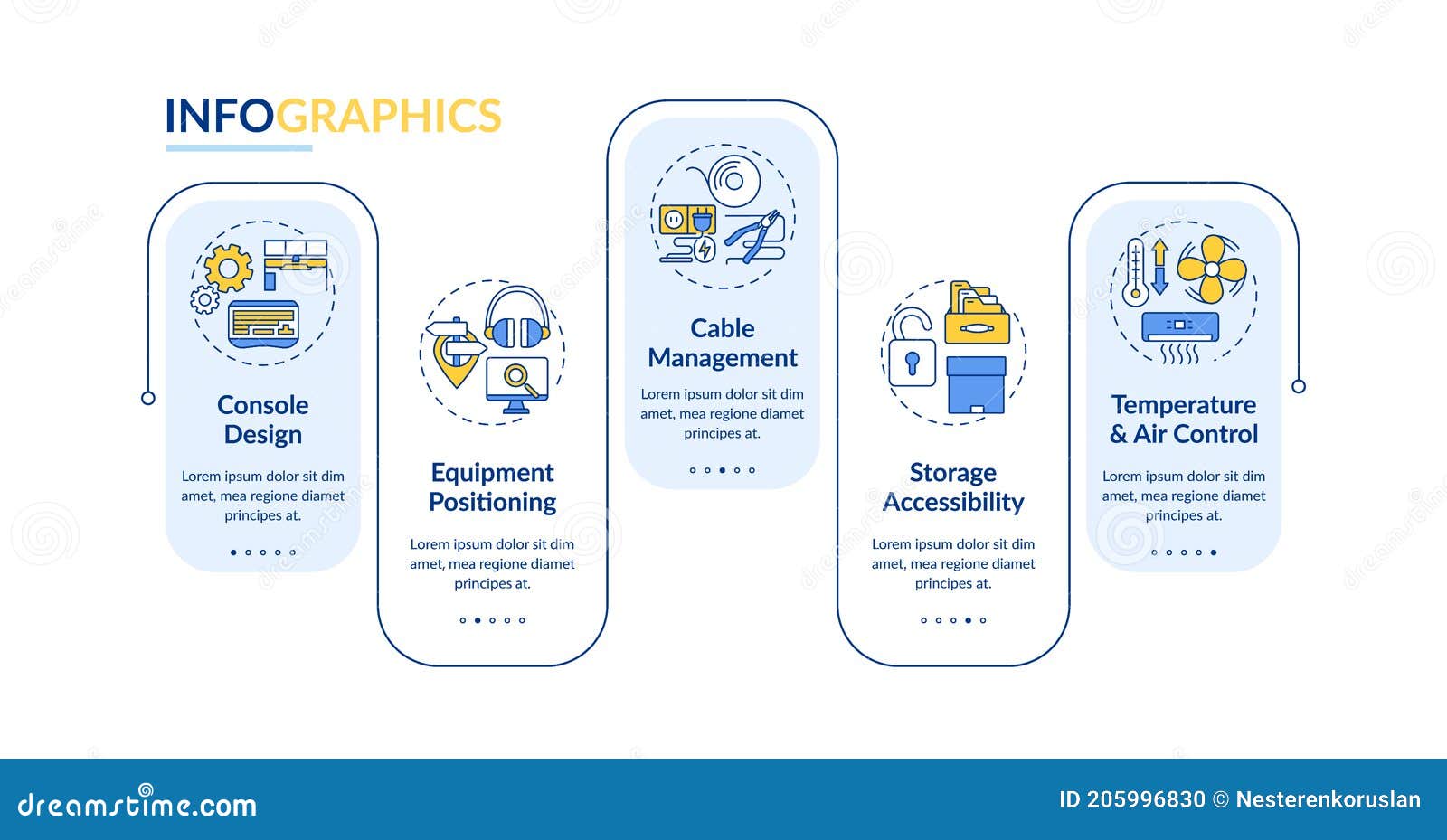 INFOGRAPHICS

Console Design

Lorem ipsum dolor sit dim amet, mea regione diamet principes at.

Equipment Positioning

Lorem ipsum dolor sit dim amet, mea regione diamet principes at.

Cable Management

Lorem ipsum dolor sit dim amet, mea regione diamet principes at.

Storage Accessibility

Lorem ipsum dolor sit dim amet, mea regione diamet principes at.

Temperature & Air Control

Lorem ipsum dolor sit dim amet, mea regione diamet principes at.

dreamstime.com

ID 205996830 © Nesterenkoruslan