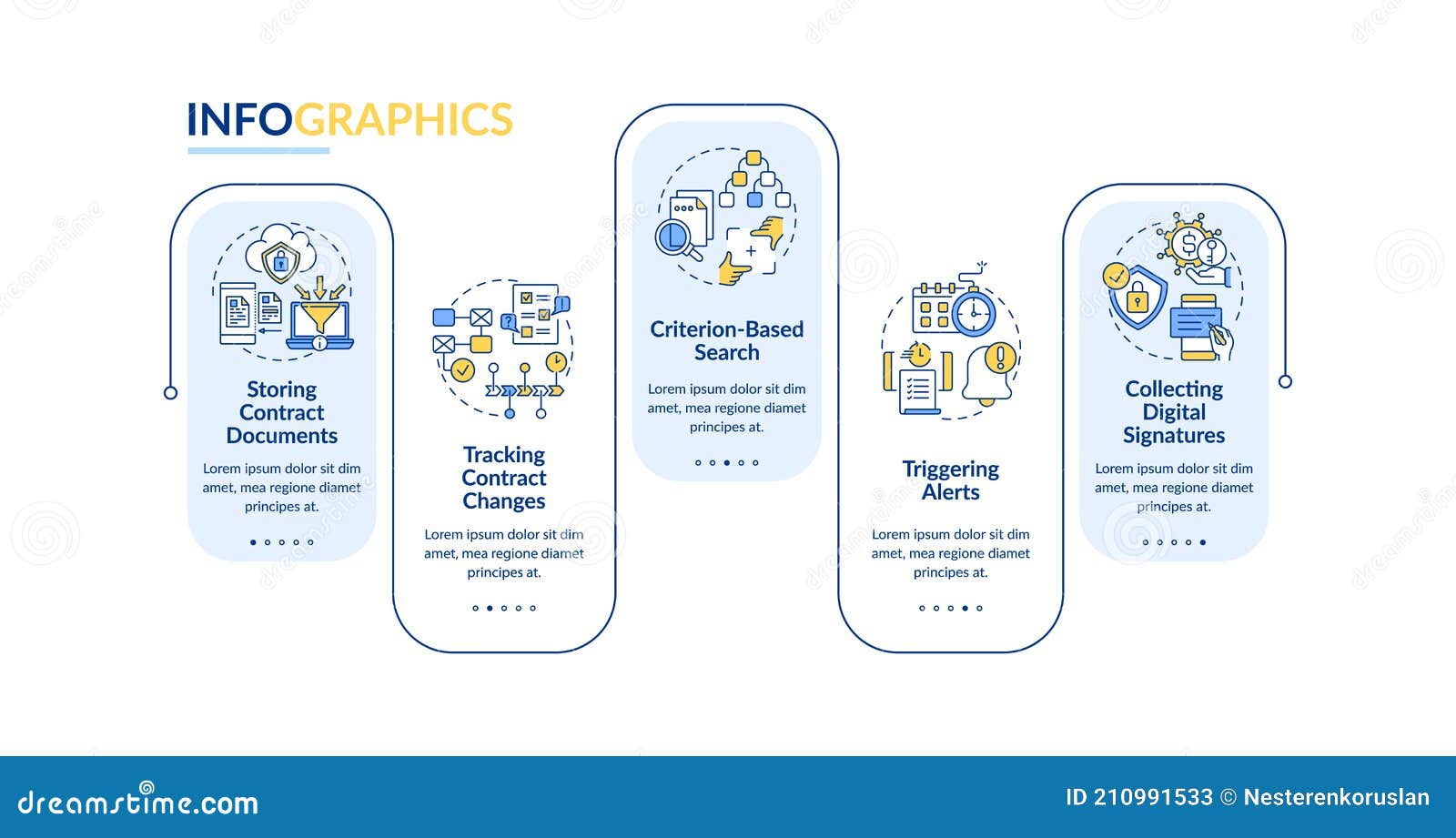 INFOGRAPHICS

Storing Contract Documents

Lorem ipsum dolor sit dim amet, mea regione diamet principes at.

Tracking Contract Changes

Lorem ipsum dolor sit dim amet, mea regione diamet principes at.

Criterion-Based Search

Lorem ipsum dolor sit dim amet, mea regione diamet principes at.

Triggering Alerts

Lorem ipsum dolor sit dim amet, mea regione diamet principes at.

Collecting Digital Signatures

Lorem ipsum dolor sit dim amet, mea regione diamet principes at.

dreamstime.com

ID 210991533 © Nesterenkoruslan