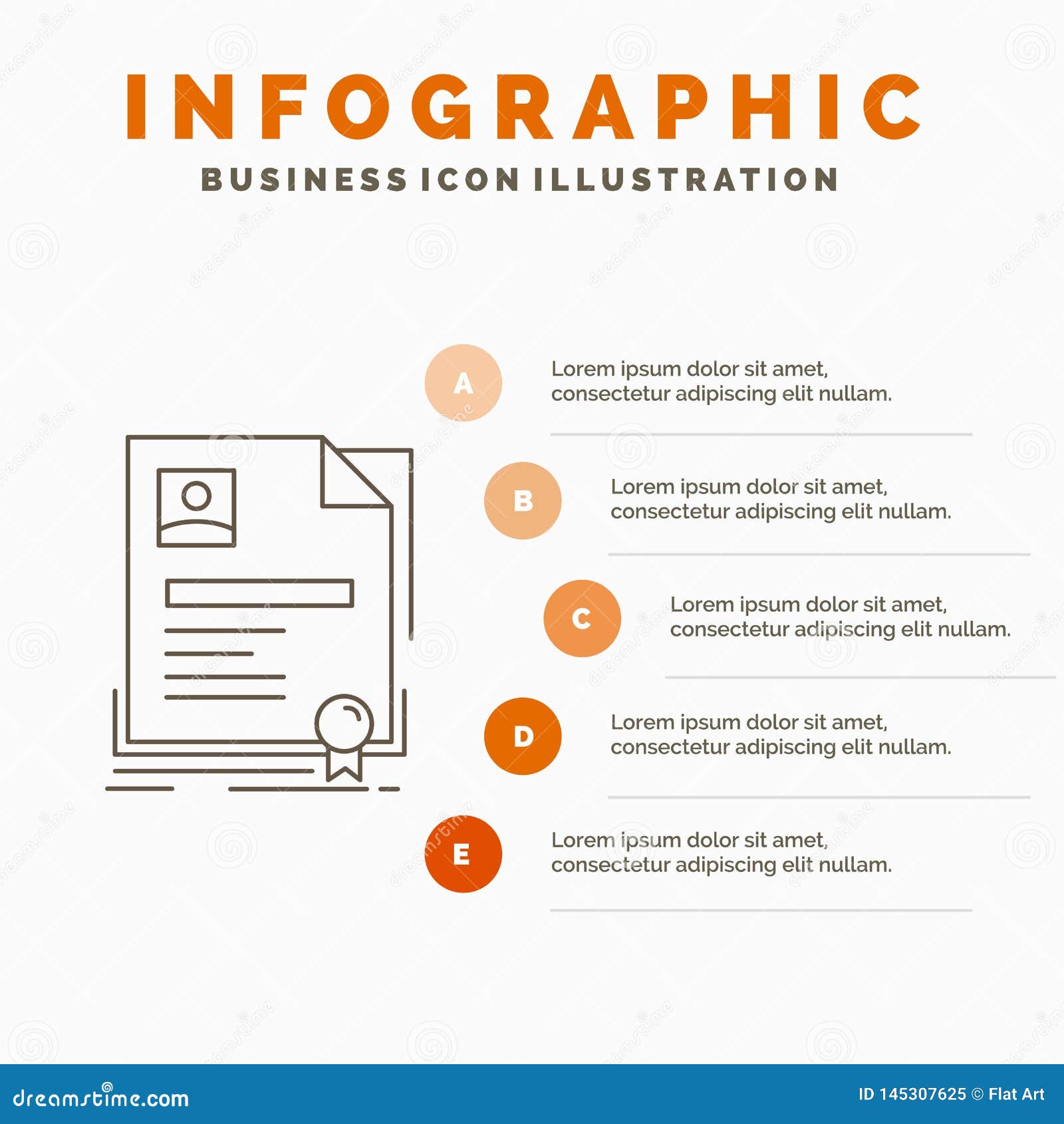 INFOGRAPHIC
BUSINESS ICON ILLUSTRATION

A
Lorem ipsum dolor sit amet, consectetur adipiscing elit nullam.

B
Lorem ipsum dolor sit amet, consectetur adipiscing elit nullam.

C
Lorem ipsum dolor sit amet, consectetur adipiscing elit nullam.

D
Lorem ipsum dolor sit amet, consectetur adipiscing elit nullam.

E
Lorem ipsum dolor sit amet, consectetur adipiscing elit nullam.

dreamstime.com
ID 145307625 © Flat Art