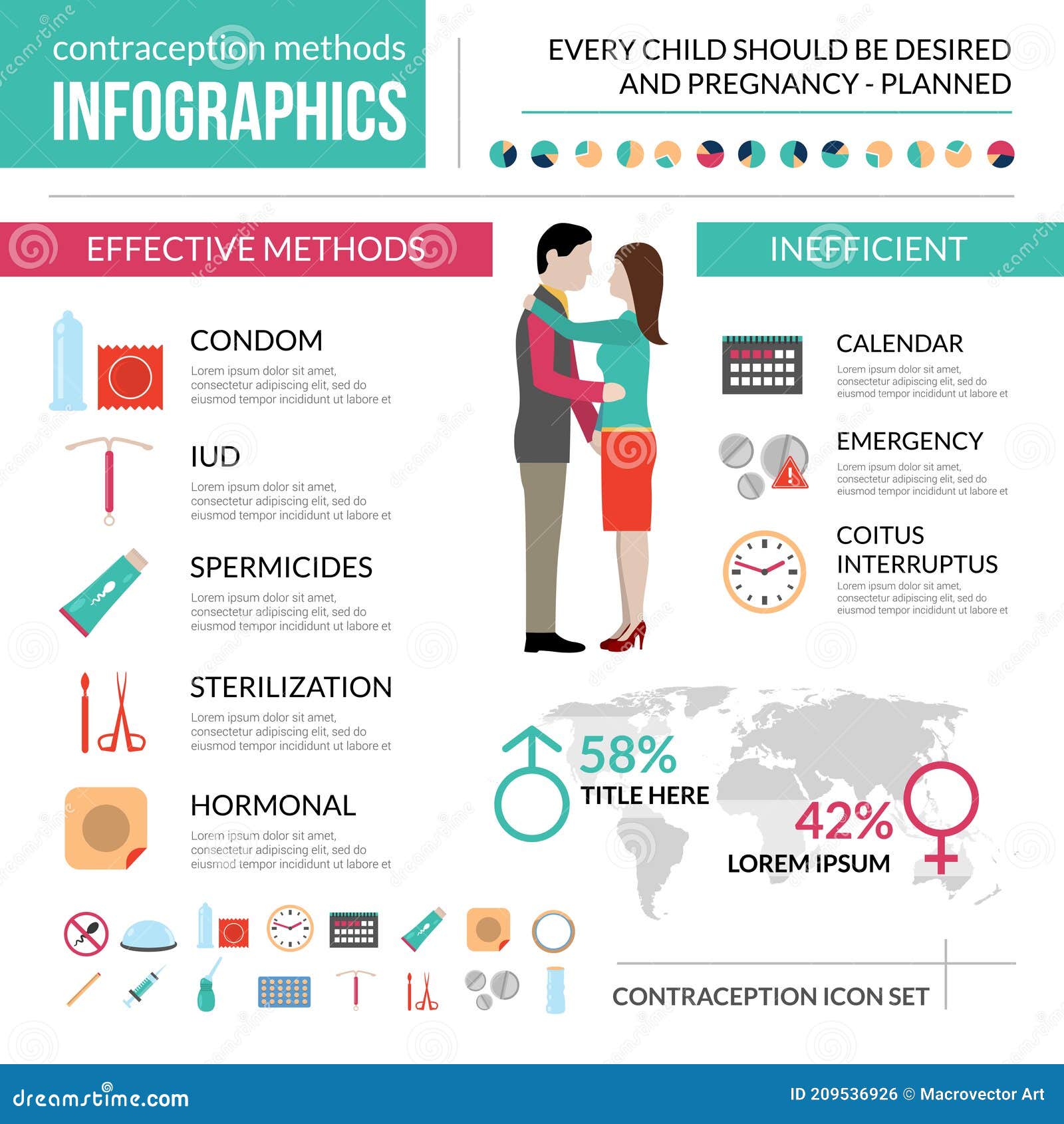 contraception methods
INFOGRAPHICS

EVERY CHILD SHOULD BE DESIRED AND PREGNANCY - PLANNED

EFFECTIVE METHODS

CONDOM
Lorem ipsum dolor sit amet, consectetur adipiscing elit, sed do eiusmod tempor incididunt ut labore et

IUD
Lorem ipsum dolor sit amet, consectetur adipiscing elit, sed do eiusmod tempor incididunt ut labore et

SPERMICIDES
Lorem ipsum dolor sit amet, consectetur adipiscing elit, sed do eiusmod tempor incididunt ut labore et

STERILIZATION
Lorem ipsum dolor sit amet, consectetur adipiscing elit, sed do eiusmod tempor incididunt ut labore et

HORMONAL
Lorem ipsum dolor sit amet, consectetur adipiscing elit, sed do eiusmod tempor incididunt ut labore et

INEFFICIENT

CALENDAR
Lorem ipsum dolor sit amet, consectetur adipiscing elit, sed do eiusmod tempor incididunt ut labore et

EMERGENCY
Lorem ipsum dolor sit amet, consectetur adipiscing elit, sed do eiusmod tempor incididunt ut labore et

COITUS INTERRUPTUS
Lorem ipsum dolor sit amet, consectetur adipiscing elit, sed do eiusmod tempor incididunt ut labore et

58%
TITLE HERE

42%
LOREM IPSUM

CONTRACEPTION ICON SET

dreamstime.com
ID 209536926 © Macrovector Art